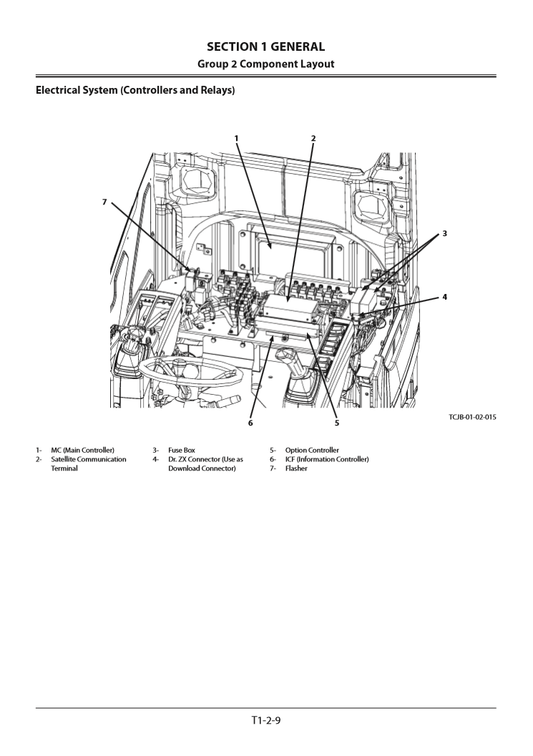 SECTION 1 GENERAL
Group 2 Component Layout

Electrical System (Controllers and Relays)

1
2
7
3
4
6
5

TCJB-01-02-015

1- MC (Main Controller)
2- Satellite Communication Terminal

3- Fuse Box
4- Dr. ZX Connector (Use as Download Connector)

5- Option Controller
6- ICF (Information Controller)
7- Flasher

T1-2-9