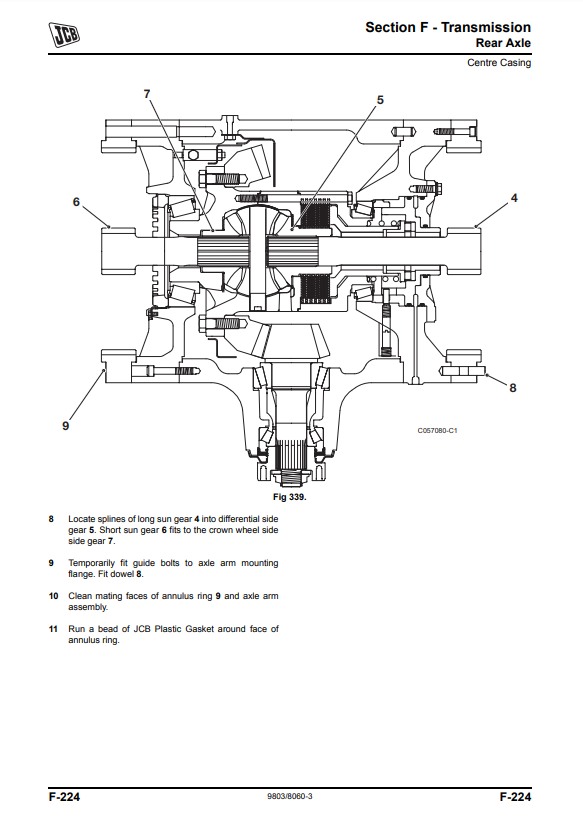 JCB

Section F - Transmission
Rear Axle

Centre Casing

7
5
6
4
8
9
C057080-C1

Fig 339.

8 Locate splines of long sun gear 4 into differential side gear 5. Short sun gear 6 fits to the crown wheel side side gear 7.

9 Temporarily fit guide bolts to axle arm mounting flange. Fit dowel 8.

10 Clean mating faces of annulus ring 9 and axle arm assembly.

11 Run a bead of JCB Plastic Gasket around face of annulus ring.

F-224 9803/8060-3 F-224