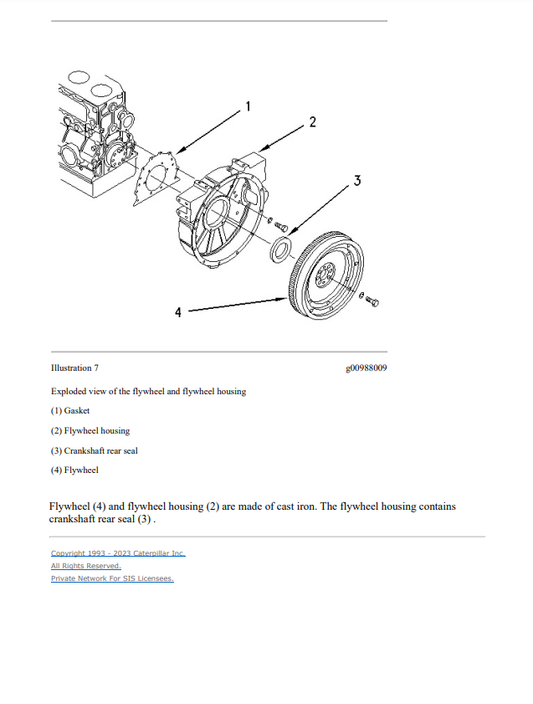 1

2

3

4

Illustration 7

g00988009

Exploded view of the flywheel and flywheel housing

(1) Gasket

(2) Flywheel housing

(3) Crankshaft rear seal

(4) Flywheel

Flywheel (4) and flywheel housing (2) are made of cast iron. The flywheel housing contains crankshaft rear seal (3) .

Copyright 1993 - 2023 Caterpillar Inc.
All Rights Reserved.
Private Network For SIS Licensees.