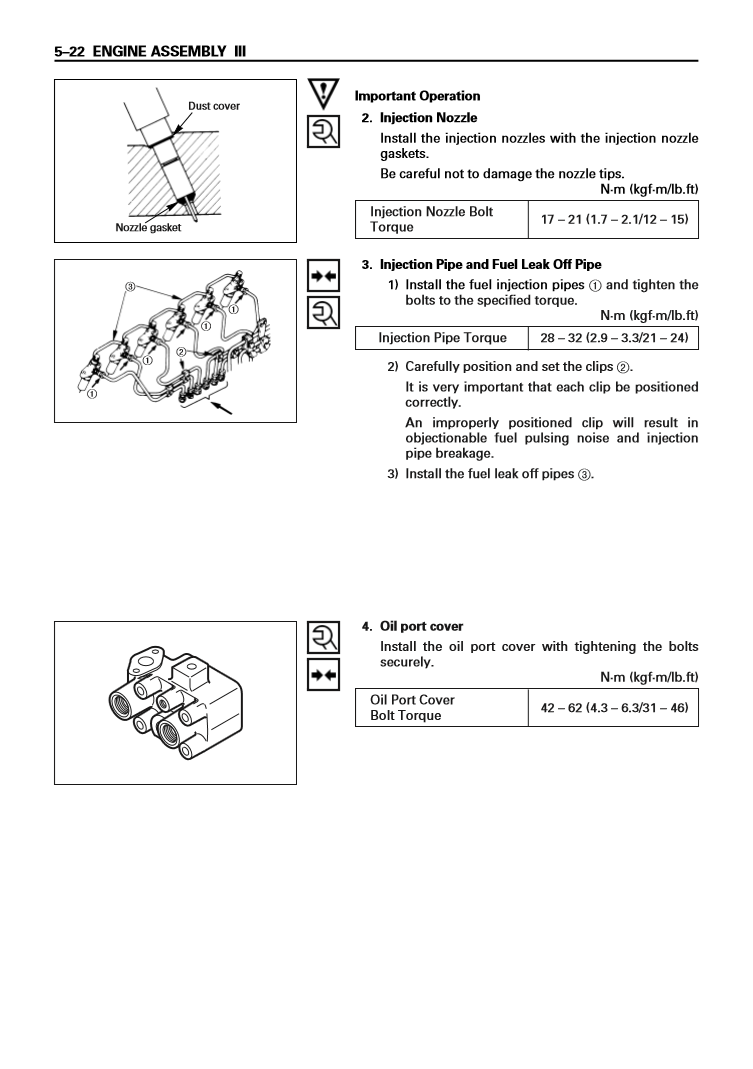 5–22 ENGINE ASSEMBLY III

Dust cover

Nozzle gasket

Important Operation

2. Injection Nozzle

Install the injection nozzles with the injection nozzle gaskets.

Be careful not to damage the nozzle tips.

N·m (kgf·m/lb.ft)

| Injection Nozzle Bolt Torque | 17 – 21 (1.7 – 2.1/12 – 15) |
|---|---|

③ ① ① ① ② ① ①

3. Injection Pipe and Fuel Leak Off Pipe

1) Install the fuel injection pipes ① and tighten the bolts to the specified torque.

N·m (kgf·m/lb.ft)

| Injection Pipe Torque | 28 – 32 (2.9 – 3.3/21 – 24) |
|---|---|

2) Carefully position and set the clips ②.

It is very important that each clip be positioned correctly.

An improperly positioned clip will result in objectionable fuel pulsing noise and injection pipe breakage.

3) Install the fuel leak off pipes ③.

4. Oil port cover

Install the oil port cover with tightening the bolts securely.

N·m (kgf·m/lb.ft)

| Oil Port Cover Bolt Torque | 42 – 62 (4.3 – 6.3/31 – 46) |
|---|---|