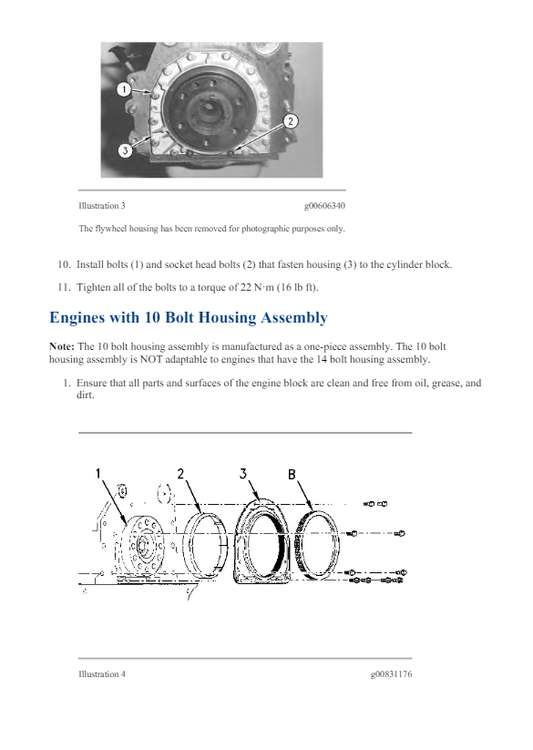 1

2

3

Illustration 3 g00606340

The flywheel housing has been removed for photographic purposes only.

10. Install bolts (1) and socket head bolts (2) that fasten housing (3) to the cylinder block.

11. Tighten all of the bolts to a torque of 22 N·m (16 lb ft).

Engines with 10 Bolt Housing Assembly

Note: The 10 bolt housing assembly is manufactured as a one-piece assembly. The 10 bolt housing assembly is NOT adaptable to engines that have the 14 bolt housing assembly.

1. Ensure that all parts and surfaces of the engine block are clean and free from oil, grease, and dirt.

1 2 3 B

Illustration 4 g00831176