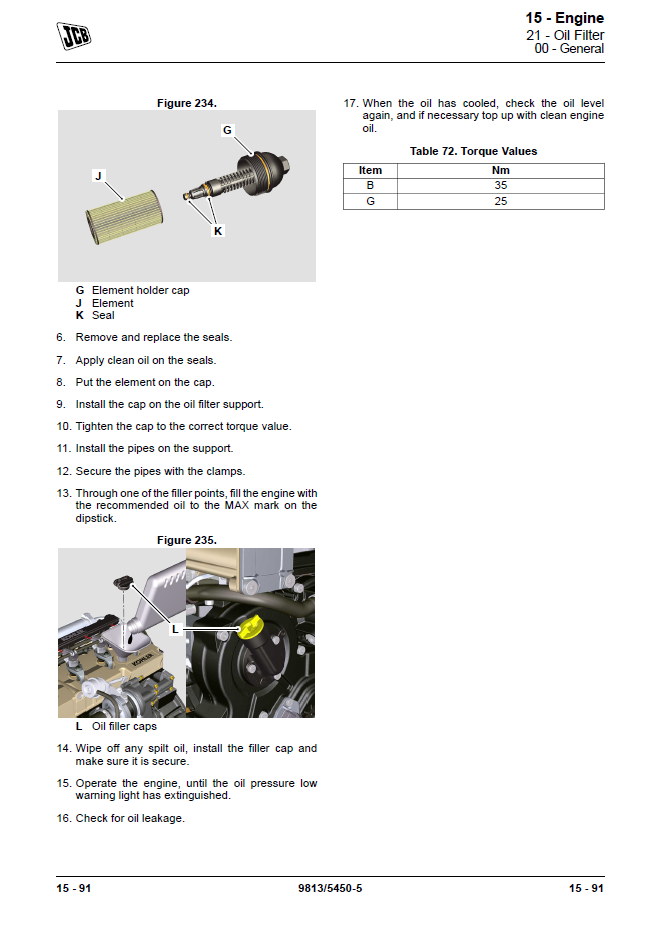 JCB

15 - Engine
21 - Oil Filter
00 - General

Figure 234.

G

J

K

G Element holder cap
J Element
K Seal

6. Remove and replace the seals.

7. Apply clean oil on the seals.

8. Put the element on the cap.

9. Install the cap on the oil filter support.

10. Tighten the cap to the correct torque value.

11. Install the pipes on the support.

12. Secure the pipes with the clamps.

13. Through one of the filler points, fill the engine with the recommended oil to the MAX mark on the dipstick.

Figure 235.

L

KOHLER

L Oil filler caps

14. Wipe off any spilt oil, install the filler cap and make sure it is secure.

15. Operate the engine, until the oil pressure low warning light has extinguished.

16. Check for oil leakage.

17. When the oil has cooled, check the oil level again, and if necessary top up with clean engine oil.

Table 72. Torque Values

| Item | Nm |
|---|---|
| B | 35 |
| G | 25 |

15 - 91   9813/5450-5   15 - 91