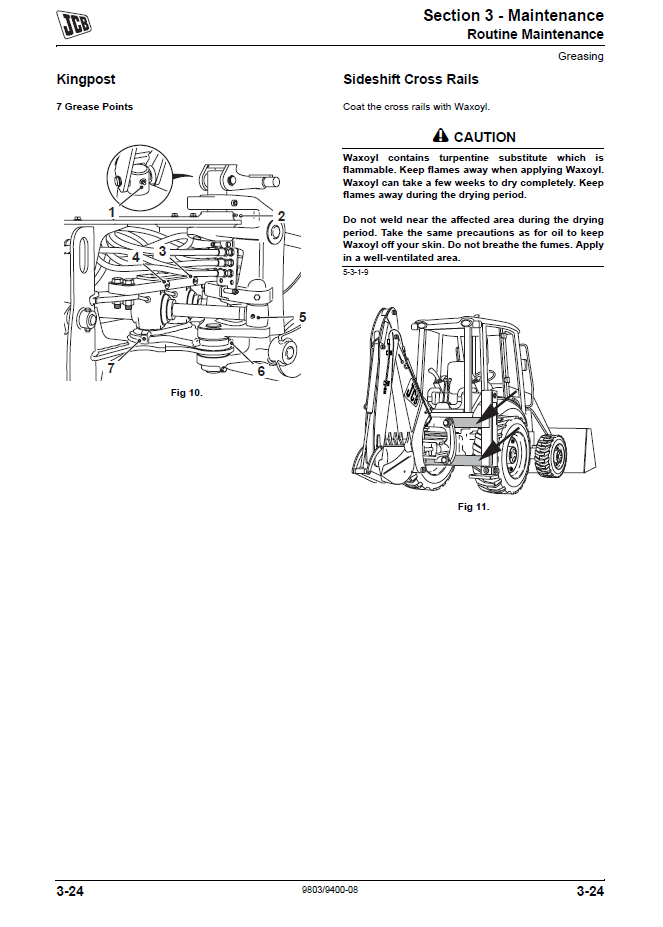 JCB

Section 3 - Maintenance
Routine Maintenance

Greasing

Kingpost

7 Grease Points

1 2 3 4 5 6 7

Fig 10.

Sideshift Cross Rails

Coat the cross rails with Waxoyl.

CAUTION

Waxoyl contains turpentine substitute which is flammable. Keep flames away when applying Waxoyl. Waxoyl can take a few weeks to dry completely. Keep flames away during the drying period.

Do not weld near the affected area during the drying period. Take the same precautions as for oil to keep Waxoyl off your skin. Do not breathe the fumes. Apply in a well-ventilated area.

5-3-1-9

Fig 11.

3-24 9803/9400-08 3-24