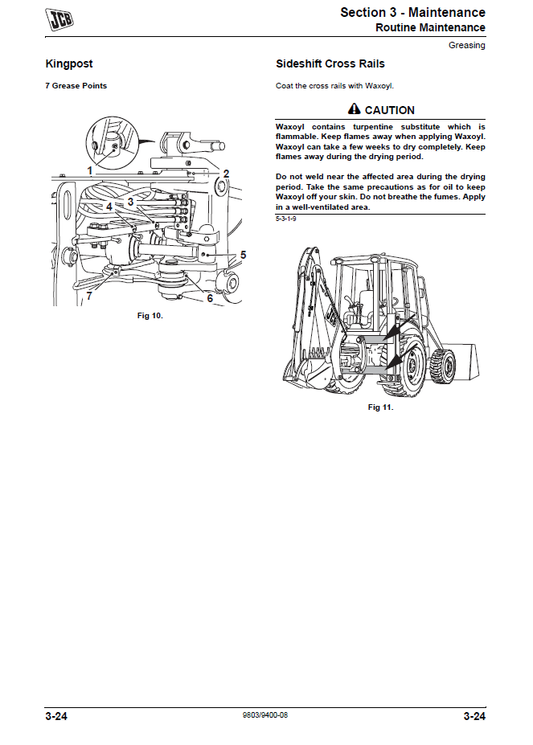 JCB

Section 3 - Maintenance
Routine Maintenance

Greasing

Kingpost

7 Grease Points

1
2
3
4
5
6
7

Fig 10.

Sideshift Cross Rails

Coat the cross rails with Waxoyl.

CAUTION

Waxoyl contains turpentine substitute which is flammable. Keep flames away when applying Waxoyl. Waxoyl can take a few weeks to dry completely. Keep flames away during the drying period.

Do not weld near the affected area during the drying period. Take the same precautions as for oil to keep Waxoyl off your skin. Do not breathe the fumes. Apply in a well-ventilated area.

5-3-1-9

Fig 11.

3-24

9803/9400-08

3-24