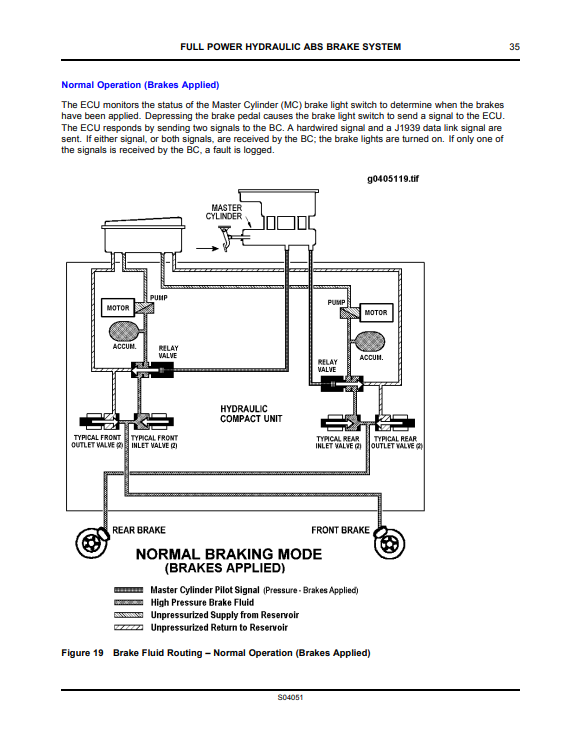 FULL POWER HYDRAULIC ABS BRAKE SYSTEM 35

Normal Operation (Brakes Applied)

The ECU monitors the status of the Master Cylinder (MC) brake light switch to determine when the brakes have been applied. Depressing the brake pedal causes the brake light switch to send a signal to the ECU. The ECU responds by sending two signals to the BC. A hardwired signal and a J1939 data link signal are sent. If either signal, or both signals, are received by the BC; the brake lights are turned on. If only one of the signals is received by the BC, a fault is logged.

g0405119.tif

MASTER CYLINDER

MOTOR

PUMP

ACCUM.

RELAY VALVE

PUMP

MOTOR

ACCUM.

RELAY VALVE

HYDRAULIC COMPACT UNIT

TYPICAL FRONT OUTLET VALVE (2)

TYPICAL FRONT INLET VALVE (2)

TYPICAL REAR INLET VALVE (2)

TYPICAL REAR OUTLET VALVE (2)

REAR BRAKE

FRONT BRAKE

NORMAL BRAKING MODE (BRAKES APPLIED)

Master Cylinder Pilot Signal (Pressure - Brakes Applied)
High Pressure Brake Fluid
Unpressurized Supply from Reservoir
Unpressurized Return to Reservoir

Figure 19 Brake Fluid Routing – Normal Operation (Brakes Applied)

S04051