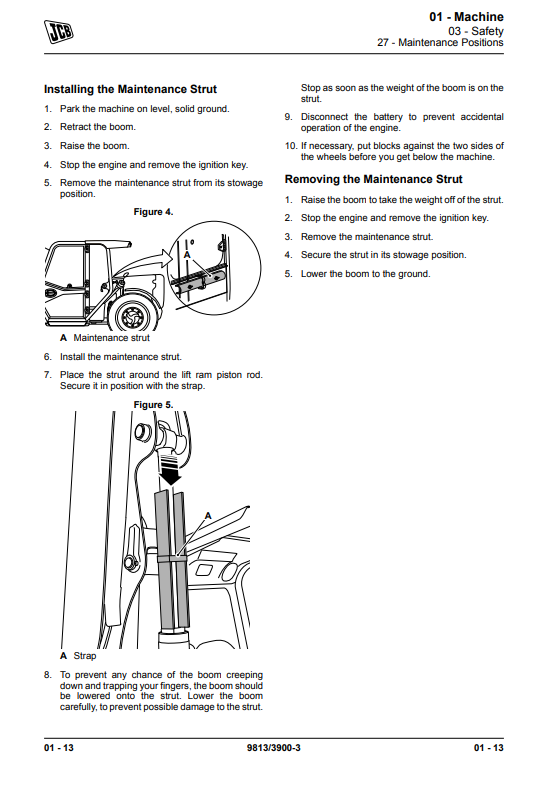 JCB

01 - Machine
03 - Safety
27 - Maintenance Positions

Installing the Maintenance Strut

1. Park the machine on level, solid ground.
2. Retract the boom.
3. Raise the boom.
4. Stop the engine and remove the ignition key.
5. Remove the maintenance strut from its stowage position.

Figure 4.

A

A Maintenance strut

6. Install the maintenance strut.
7. Place the strut around the lift ram piston rod. Secure it in position with the strap.

Figure 5.

A

A Strap

8. To prevent any chance of the boom creeping down and trapping your fingers, the boom should be lowered onto the strut. Lower the boom carefully, to prevent possible damage to the strut. Stop as soon as the weight of the boom is on the strut.
9. Disconnect the battery to prevent accidental operation of the engine.
10. If necessary, put blocks against the two sides of the wheels before you get below the machine.

Removing the Maintenance Strut

1. Raise the boom to take the weight off of the strut.
2. Stop the engine and remove the ignition key.
3. Remove the maintenance strut.
4. Secure the strut in its stowage position.
5. Lower the boom to the ground.

01 - 13 9813/3900-3 01 - 13