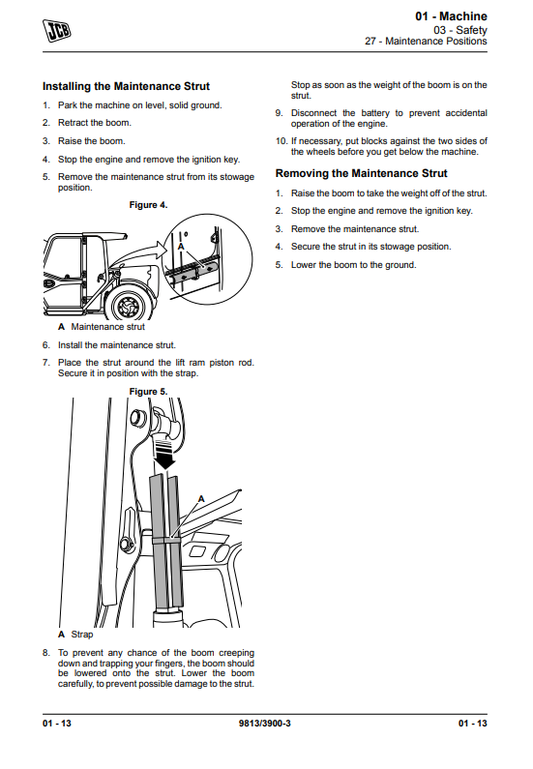 JCB

01 - Machine
03 - Safety
27 - Maintenance Positions

Installing the Maintenance Strut

1. Park the machine on level, solid ground.

2. Retract the boom.

3. Raise the boom.

4. Stop the engine and remove the ignition key.

5. Remove the maintenance strut from its stowage position.

Figure 4.

A

A Maintenance strut

6. Install the maintenance strut.

7. Place the strut around the lift ram piston rod. Secure it in position with the strap.

Figure 5.

A

A Strap

8. To prevent any chance of the boom creeping down and trapping your fingers, the boom should be lowered onto the strut. Lower the boom carefully, to prevent possible damage to the strut. Stop as soon as the weight of the boom is on the strut.

9. Disconnect the battery to prevent accidental operation of the engine.

10. If necessary, put blocks against the two sides of the wheels before you get below the machine.

Removing the Maintenance Strut

1. Raise the boom to take the weight off of the strut.

2. Stop the engine and remove the ignition key.

3. Remove the maintenance strut.

4. Secure the strut in its stowage position.

5. Lower the boom to the ground.

01 - 13
9813/3900-3
01 - 13