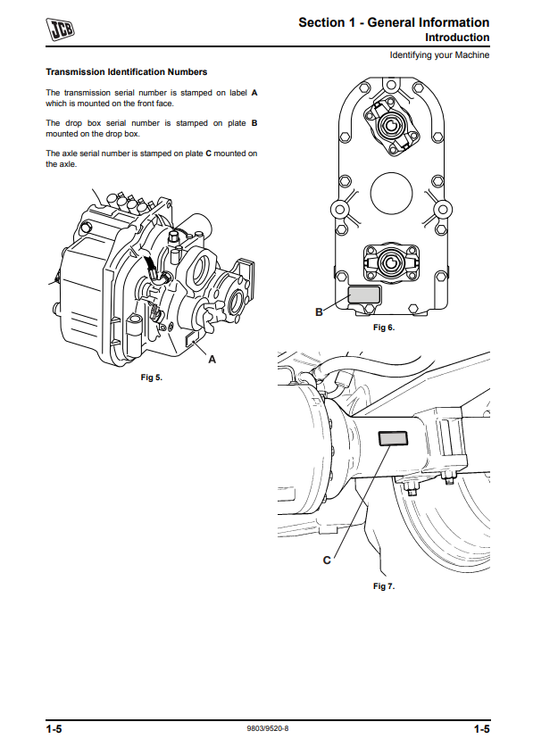 JCB

Section 1 - General Information
Introduction

Identifying your Machine

Transmission Identification Numbers

The transmission serial number is stamped on label A which is mounted on the front face.

The drop box serial number is stamped on plate B mounted on the drop box.

The axle serial number is stamped on plate C mounted on the axle.

A

Fig 5.

B

Fig 6.

C

Fig 7.

1-5

9803/9520-8

1-5