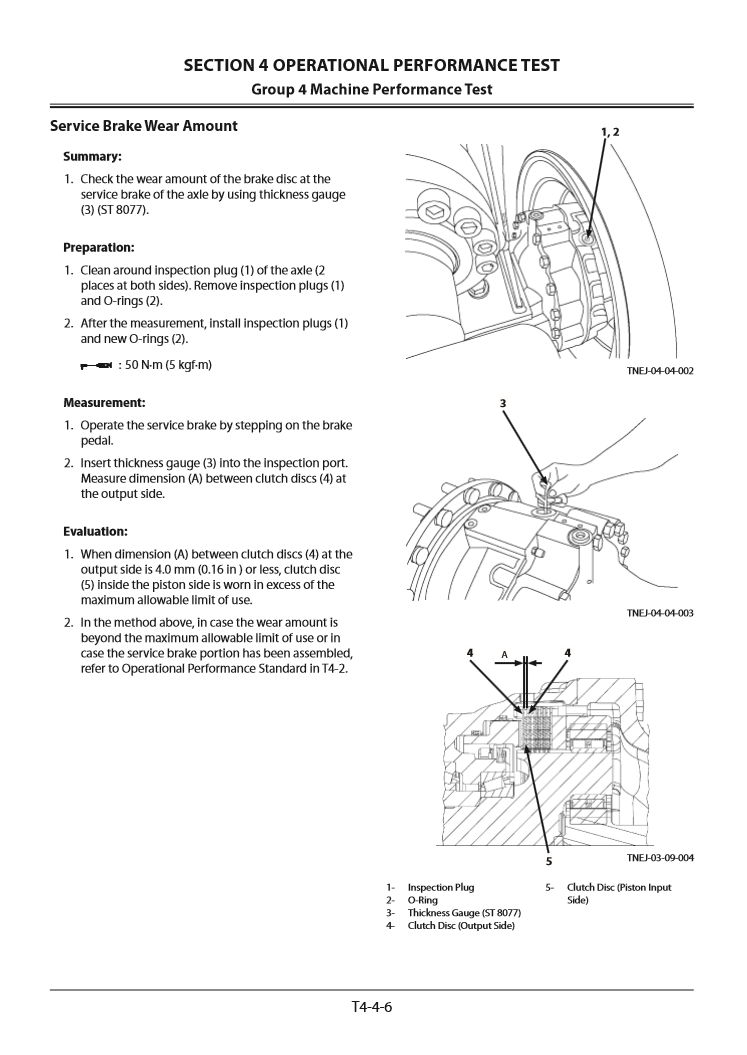 SECTION 4 OPERATIONAL PERFORMANCE TEST
Group 4 Machine Performance Test

Service Brake Wear Amount

Summary:

1. Check the wear amount of the brake disc at the service brake of the axle by using thickness gauge (3) (ST 8077).

Preparation:

1. Clean around inspection plug (1) of the axle (2 places at both sides). Remove inspection plugs (1) and O-rings (2).

2. After the measurement, install inspection plugs (1) and new O-rings (2).

: 50 N·m (5 kgf·m)

Measurement:

1. Operate the service brake by stepping on the brake pedal.

2. Insert thickness gauge (3) into the inspection port. Measure dimension (A) between clutch discs (4) at the output side.

Evaluation:

1. When dimension (A) between clutch discs (4) at the output side is 4.0 mm (0.16 in ) or less, clutch disc (5) inside the piston side is worn in excess of the maximum allowable limit of use.

2. In the method above, in case the wear amount is beyond the maximum allowable limit of use or in case the service brake portion has been assembled, refer to Operational Performance Standard in T4-2.

1, 2

TNEJ-04-04-002

3

TNEJ-04-04-003

4 A 4

5

TNEJ-03-09-004

1- Inspection Plug
2- O-Ring
3- Thickness Gauge (ST 8077)
4- Clutch Disc (Output Side)
5- Clutch Disc (Piston Input Side)

T4-4-6