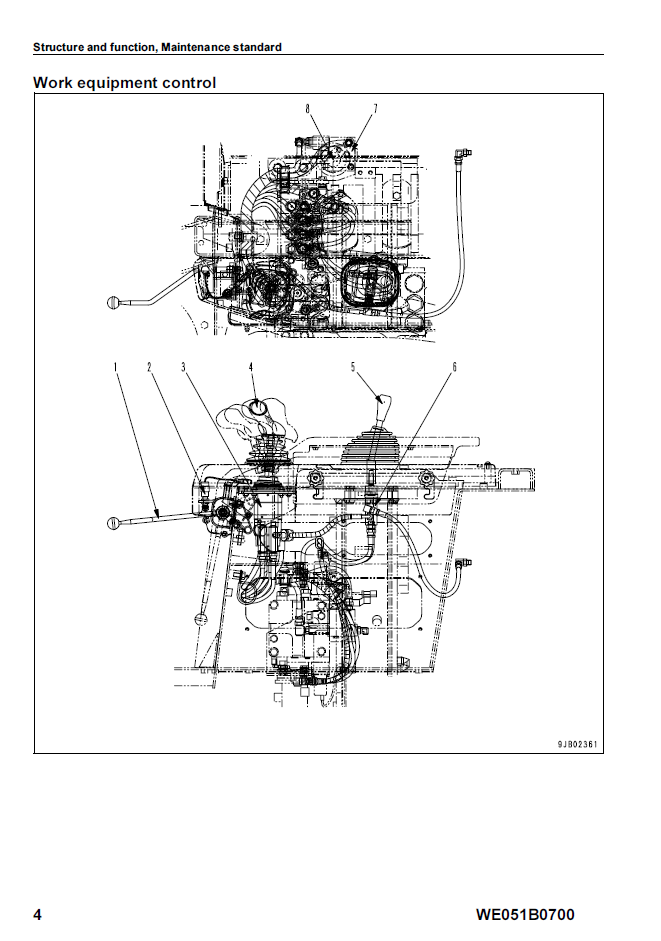 Structure and function, Maintenance standard

Work equipment control

8
7
1
2
3
4
5
6

9JB02361

4

WE051B0700