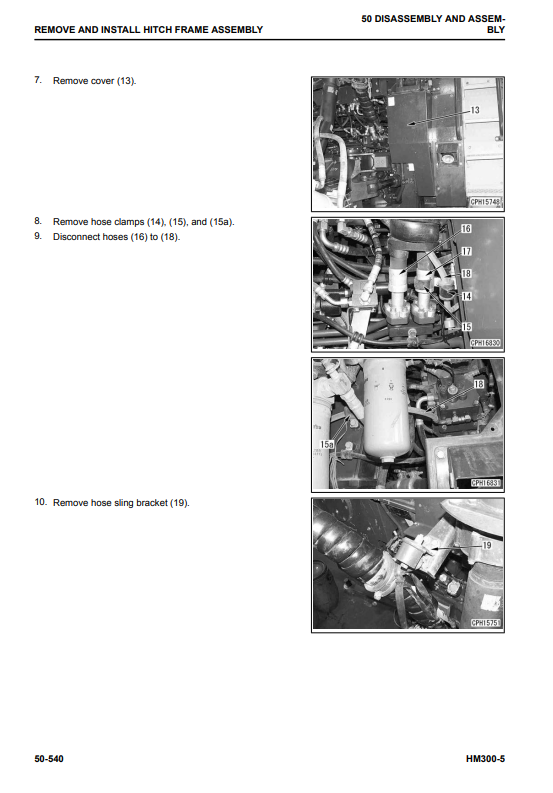 REMOVE AND INSTALL HITCH FRAME ASSEMBLY

50 DISASSEMBLY AND ASSEMBLY

7. Remove cover (13).

13

CPH15748

8. Remove hose clamps (14), (15), and (15a).
9. Disconnect hoses (16) to (18).

16
17
18
14
15

CPH16830

18
15a

CPH16831

10. Remove hose sling bracket (19).

19

CPH15751

50-540

HM300-5