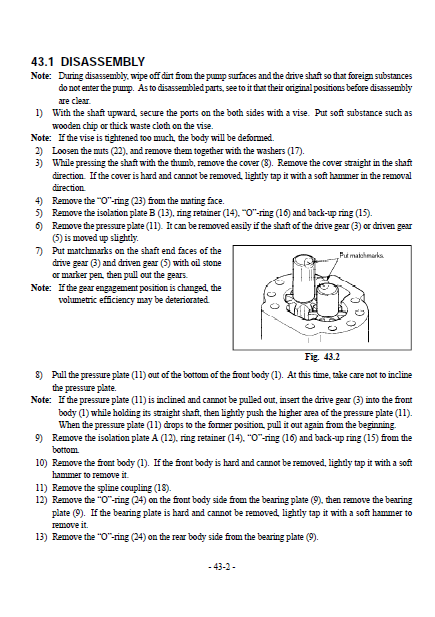 43.1 DISASSEMBLY

Note: During disassembly, wipe off dirt from the pump surfaces and the drive shaft so that foreign substances do not enter the pump. As to disassembled parts, see to it that their original positions before disassembly are clear.

1) With the shaft upward, secure the ports on the both sides with a vise. Put soft substance such as wooden chip or thick waste cloth on the vise.

Note: If the vise is tightened too much, the body will be deformed.

2) Loosen the nuts (22), and remove them together with the washers (17).

3) While pressing the shaft with the thumb, remove the cover (8). Remove the cover straight in the shaft direction. If the cover is hard and cannot be removed, lightly tap it with a soft hammer in the removal direction.

4) Remove the "O"-ring (23) from the mating face.

5) Remove the isolation plate B (13), ring retainer (14), "O"-ring (16) and back-up ring (15).

6) Remove the pressure plate (11). It can be removed easily if the shaft of the drive gear (3) or driven gear (5) is moved up slightly.

7) Put matchmarks on the shaft end faces of the drive gear (3) and driven gear (5) with oil stone or marker pen, then pull out the gears.

Note: If the gear engagement position is changed, the volumetric efficiency may be deteriorated.

Put matchmarks.

Fig. 43.2

8) Pull the pressure plate (11) out of the bottom of the front body (1). At this time, take care not to incline the pressure plate.

Note: If the pressure plate (11) is inclined and cannot be pulled out, insert the drive gear (3) into the front body (1) while holding its straight shaft, then lightly push the higher area of the pressure plate (11). When the pressure plate (11) drops to the former position, pull it out again from the beginning.

9) Remove the isolation plate A (12), ring retainer (14), "O"-ring (16) and back-up ring (15) from the bottom.

10) Remove the front body (1). If the front body is hard and cannot be removed, lightly tap it with a soft hammer to remove it.

11) Remove the spline coupling (18).

12) Remove the "O"-ring (24) on the front body side from the bearing plate (9), then remove the bearing plate (9). If the bearing plate is hard and cannot be removed, lightly tap it with a soft hammer to remove it.

13) Remove the "O"-ring (24) on the rear body side from the bearing plate (9).

- 43-2 -