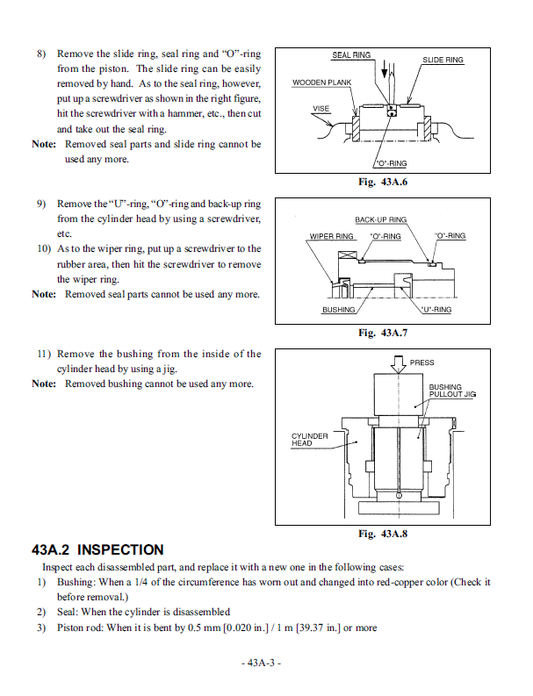 8) Remove the slide ring, seal ring and "O"-ring from the piston. The slide ring can be easily removed by hand. As to the seal ring, however, put up a screwdriver as shown in the right figure, hit the screwdriver with a hammer, etc., then cut and take out the seal ring.
Note: Removed seal parts and slide ring cannot be used any more.

SEAL RING
SLIDE RING
WOODEN PLANK
VISE
"O"-RING
Fig. 43A.6

9) Remove the "U"-ring, "O"-ring and back-up ring from the cylinder head by using a screwdriver, etc.
10) As to the wiper ring, put up a screwdriver to the rubber area, then hit the screwdriver to remove the wiper ring.
Note: Removed seal parts cannot be used any more.

BACK-UP RING
WIPER RING
"O"-RING
"O"-RING
BUSHING
"U"-RING
Fig. 43A.7

11) Remove the bushing from the inside of the cylinder head by using a jig.
Note: Removed bushing cannot be used any more.

PRESS
BUSHING PULLOUT JIG
CYLINDER HEAD
Fig. 43A.8

43A.2 INSPECTION
Inspect each disassembled part, and replace it with a new one in the following cases:
1) Bushing: When a 1/4 of the circumference has worn out and changed into red-copper color (Check it before removal.)
2) Seal: When the cylinder is disassembled
3) Piston rod: When it is bent by 0.5 mm [0.020 in.] / 1 m [39.37 in.] or more

- 43A-3 -