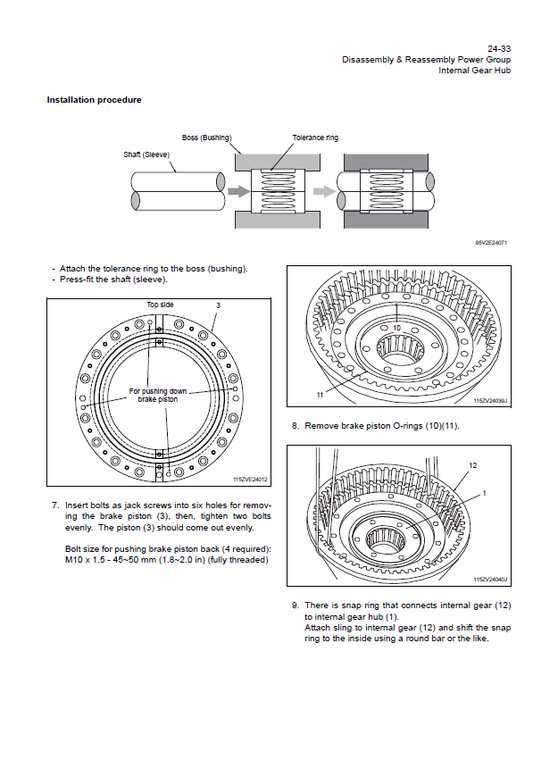 24-33
Disassembly & Reassembly Power Group
Internal Gear Hub

Installation procedure

Boss (Bushing)
Tolerance ring
Shaft (Sleeve)

95V2E24071

- Attach the tolerance ring to the boss (bushing).
- Press-fit the shaft (sleeve).

Top side
3
For pushing down brake piston

115ZVE24012

7. Insert bolts as jack screws into six holes for removing the brake piston (3), then, tighten two bolts evenly. The piston (3) should come out evenly.

Bolt size for pushing brake piston back (4 required): M10 x 1.5 - 45~50 mm (1.8~2.0 in) (fully threaded)

10
11
115ZV24039J

8. Remove brake piston O-rings (10)(11).

12
1
115ZV24040J

9. There is snap ring that connects internal gear (12) to internal gear hub (1).
Attach sling to internal gear (12) and shift the snap ring to the inside using a round bar or the like.