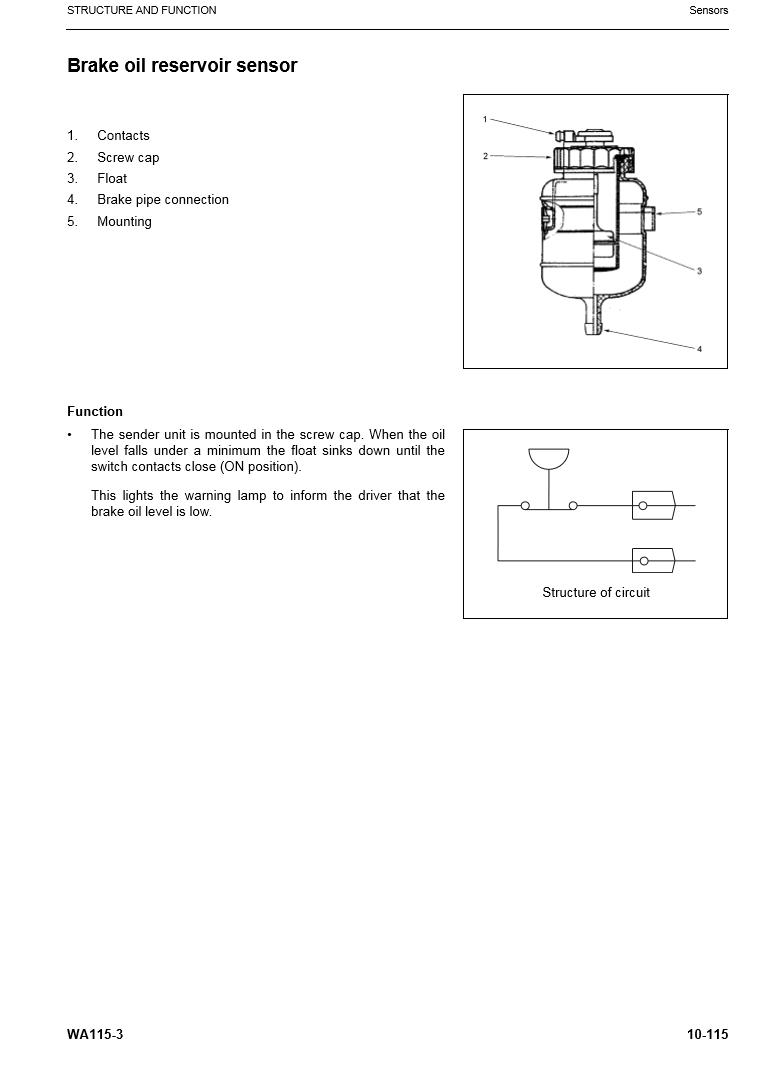 STRUCTURE AND FUNCTION

Sensors

Brake oil reservoir sensor

1. Contacts
2. Screw cap
3. Float
4. Brake pipe connection
5. Mounting

1
2
5
3
4

Function

• The sender unit is mounted in the screw cap. When the oil level falls under a minimum the float sinks down until the switch contacts close (ON position).

This lights the warning lamp to inform the driver that the brake oil level is low.

Structure of circuit

WA115-3

10-115