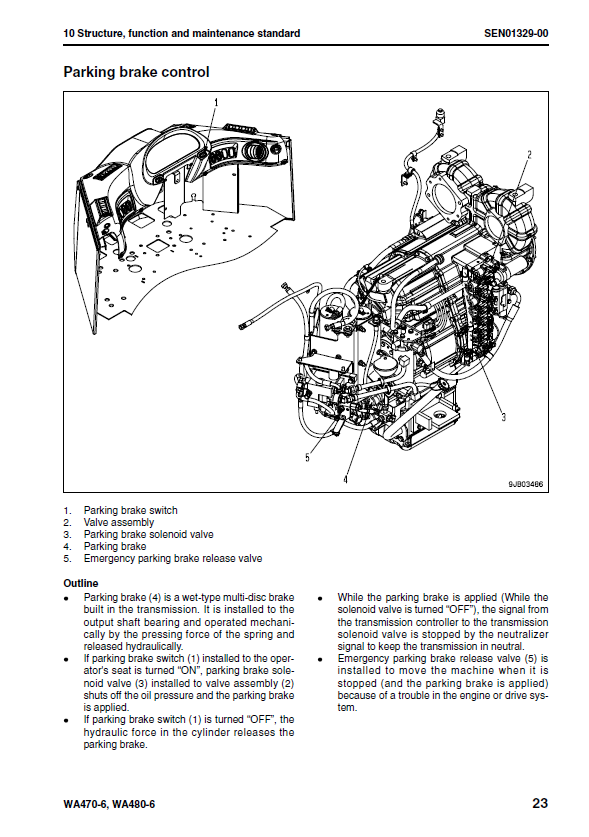 10 Structure, function and maintenance standard

SEN01329-00

Parking brake control

1

2

3

4

5

9JB03486

1. Parking brake switch
2. Valve assembly
3. Parking brake solenoid valve
4. Parking brake
5. Emergency parking brake release valve

Outline

- Parking brake (4) is a wet-type multi-disc brake built in the transmission. It is installed to the output shaft bearing and operated mechanically by the pressing force of the spring and released hydraulically.
- If parking brake switch (1) installed to the operator's seat is turned "ON", parking brake solenoid valve (3) installed to valve assembly (2) shuts off the oil pressure and the parking brake is applied.
- If parking brake switch (1) is turned "OFF", the hydraulic force in the cylinder releases the parking brake.

- While the parking brake is applied (While the solenoid valve is turned "OFF"), the signal from the transmission controller to the transmission solenoid valve is stopped by the neutralizer signal to keep the transmission in neutral.
- Emergency parking brake release valve (5) is installed to move the machine when it is stopped (and the parking brake is applied) because of a trouble in the engine or drive system.

WA470-6, WA480-6

23