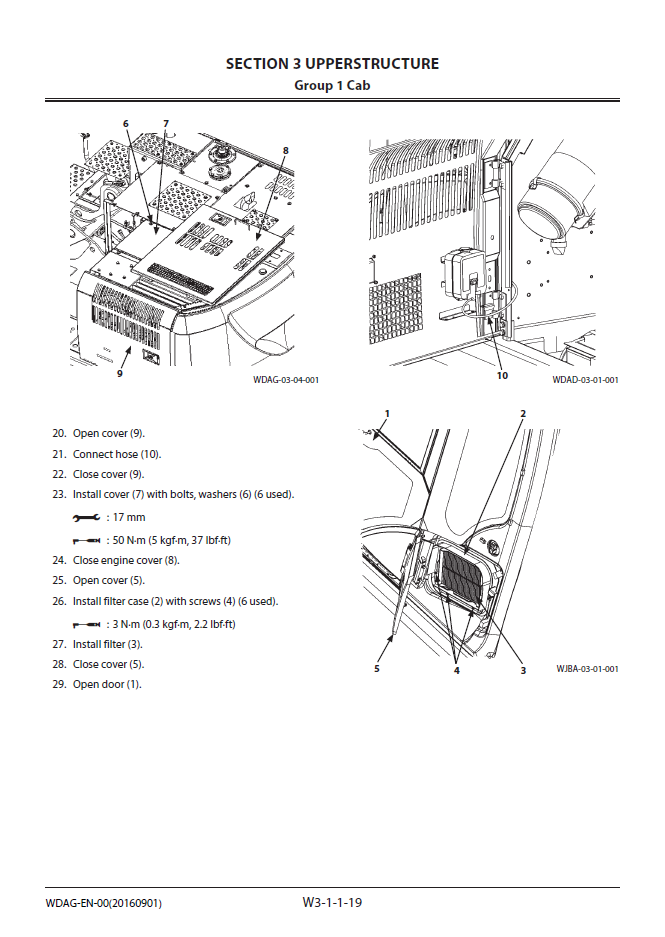 SECTION 3 UPPERSTRUCTURE
Group 1 Cab

6
7
8
9
WDAG-03-04-001

10
WDAD-03-01-001

20. Open cover (9).
21. Connect hose (10).
22. Close cover (9).
23. Install cover (7) with bolts, washers (6) (6 used).

: 17 mm

: 50 N·m (5 kgf·m, 37 lbf·ft)

24. Close engine cover (8).
25. Open cover (5).
26. Install filter case (2) with screws (4) (6 used).

: 3 N·m (0.3 kgf·m, 2.2 lbf·ft)

27. Install filter (3).
28. Close cover (5).
29. Open door (1).

1
2
5
4
3
WJBA-03-01-001

WDAG-EN-00(20160901)
W3-1-1-19