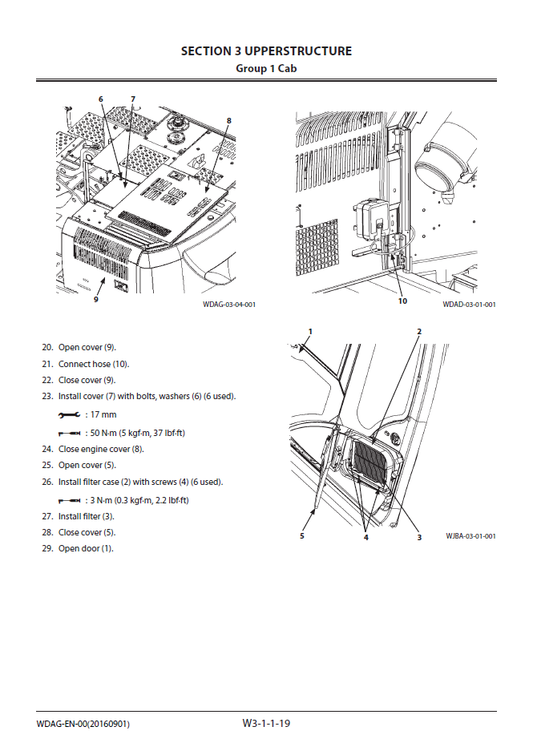 SECTION 3 UPPERSTRUCTURE
Group 1 Cab

6 7 8

9

WDAG-03-04-001

10

WDAD-03-01-001

20. Open cover (9).
21. Connect hose (10).
22. Close cover (9).
23. Install cover (7) with bolts, washers (6) (6 used).

: 17 mm

: 50 N·m (5 kgf·m, 37 lbf·ft)

24. Close engine cover (8).
25. Open cover (5).
26. Install filter case (2) with screws (4) (6 used).

: 3 N·m (0.3 kgf·m, 2.2 lbf·ft)

27. Install filter (3).
28. Close cover (5).
29. Open door (1).

1 2

5 4 3

WJBA-03-01-001

WDAG-EN-00(20160901)

W3-1-1-19