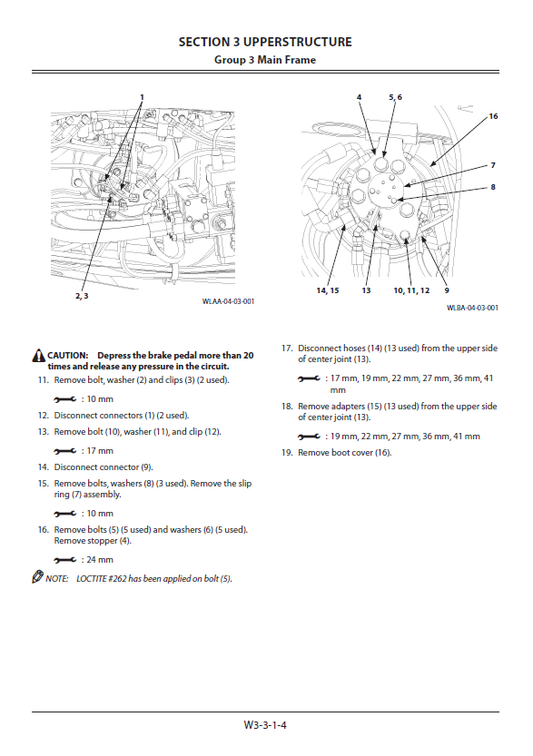 SECTION 3 UPPERSTRUCTURE
Group 3 Main Frame

1

2, 3

WLAA-04-03-001

4
5, 6
16
7
8
14, 15
13
10, 11, 12
9

WLBA-04-03-001

CAUTION: Depress the brake pedal more than 20 times and release any pressure in the circuit.

11. Remove bolt, washer (2) and clips (3) (2 used).

: 10 mm

12. Disconnect connectors (1) (2 used).

13. Remove bolt (10), washer (11), and clip (12).

: 17 mm

14. Disconnect connector (9).

15. Remove bolts, washers (8) (3 used). Remove the slip ring (7) assembly.

: 10 mm

16. Remove bolts (5) (5 used) and washers (6) (5 used). Remove stopper (4).

: 24 mm

NOTE: LOCTITE #262 has been applied on bolt (5).

17. Disconnect hoses (14) (13 used) from the upper side of center joint (13).

: 17 mm, 19 mm, 22 mm, 27 mm, 36 mm, 41 mm

18. Remove adapters (15) (13 used) from the upper side of center joint (13).

: 19 mm, 22 mm, 27 mm, 36 mm, 41 mm

19. Remove boot cover (16).

W3-3-1-4