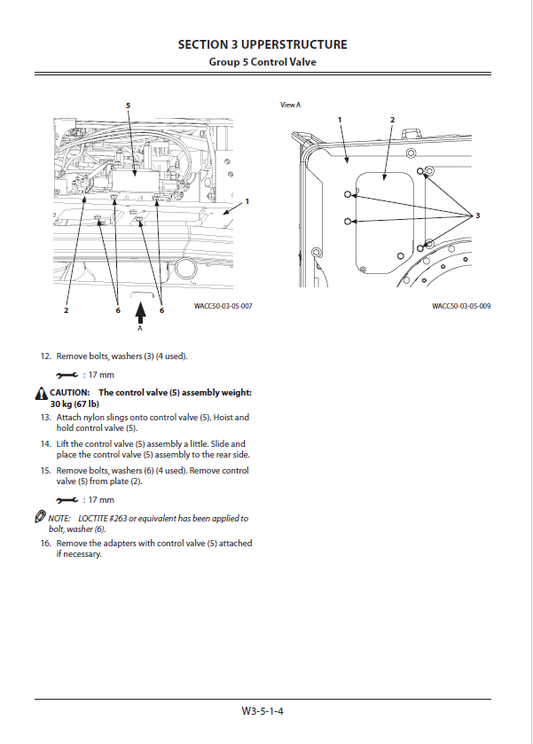 SECTION 3 UPPERSTRUCTURE
Group 5 Control Valve

5
1
2
6
6
A
WACC50-03-05-007

View A
1
2
3
WACC50-03-05-009

12. Remove bolts, washers (3) (4 used).

: 17 mm

CAUTION: The control valve (5) assembly weight: 30 kg (67 lb)

13. Attach nylon slings onto control valve (5). Hoist and hold control valve (5).

14. Lift the control valve (5) assembly a little. Slide and place the control valve (5) assembly to the rear side.

15. Remove bolts, washers (6) (4 used). Remove control valve (5) from plate (2).

: 17 mm

NOTE: LOCTITE #263 or equivalent has been applied to bolt, washer (6).

16. Remove the adapters with control valve (5) attached if necessary.

W3-5-1-4