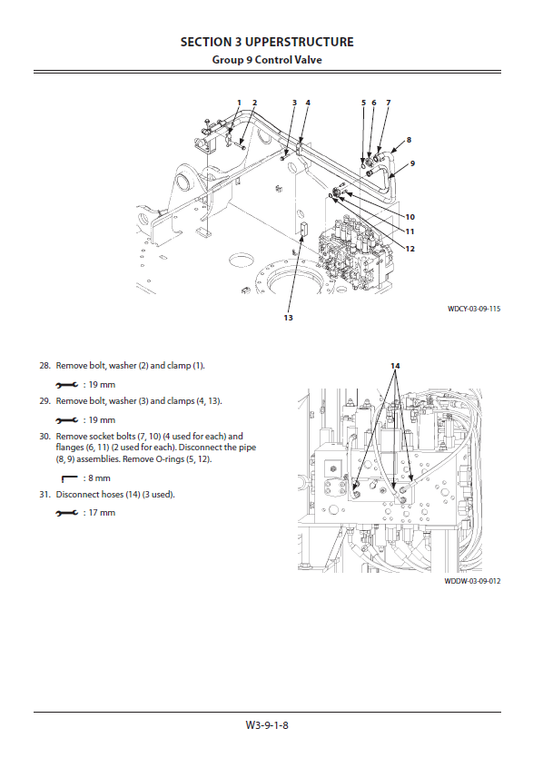 SECTION 3 UPPERSTRUCTURE
Group 9 Control Valve

1 2 3 4 5 6 7 8 9 10 11 12 13

WDCY-03-09-115

28. Remove bolt, washer (2) and clamp (1).

: 19 mm

29. Remove bolt, washer (3) and clamps (4, 13).

: 19 mm

30. Remove socket bolts (7, 10) (4 used for each) and flanges (6, 11) (2 used for each). Disconnect the pipe (8, 9) assemblies. Remove O-rings (5, 12).

: 8 mm

31. Disconnect hoses (14) (3 used).

: 17 mm

14

WDDW-03-09-012

W3-9-1-8