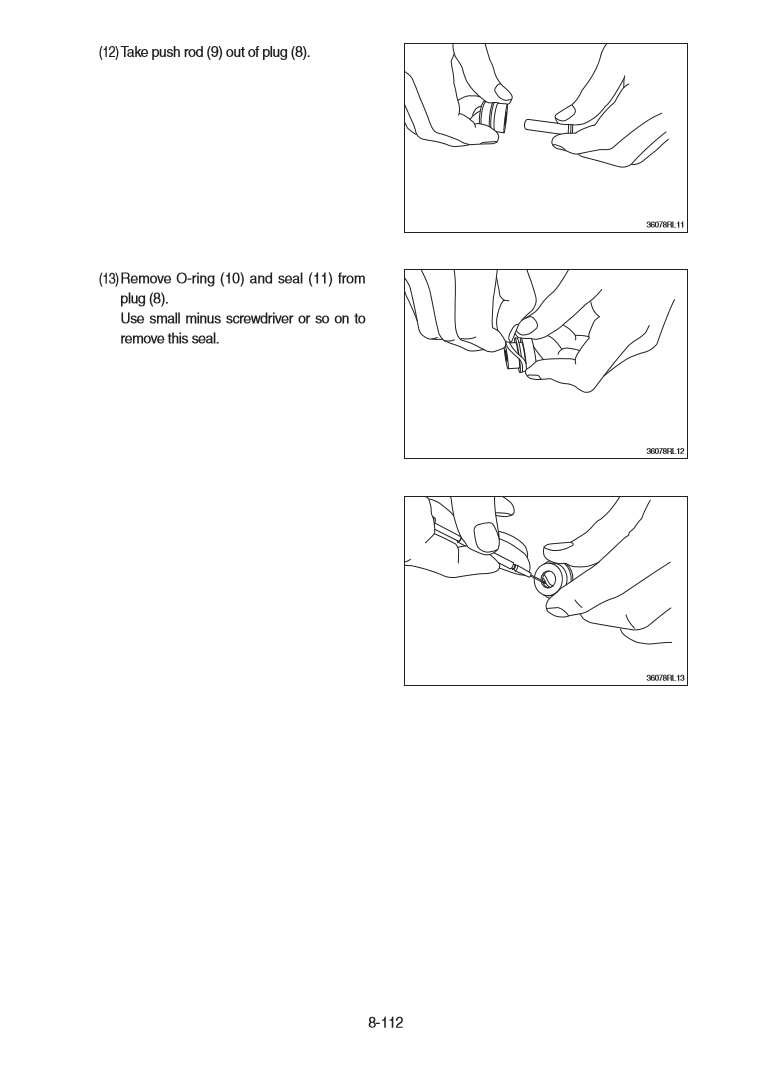 (12) Take push rod (9) out of plug (8).

36078RL11

(13) Remove O-ring (10) and seal (11) from plug (8).
Use small minus screwdriver or so on to remove this seal.

36078RL12

36078RL13

8-112