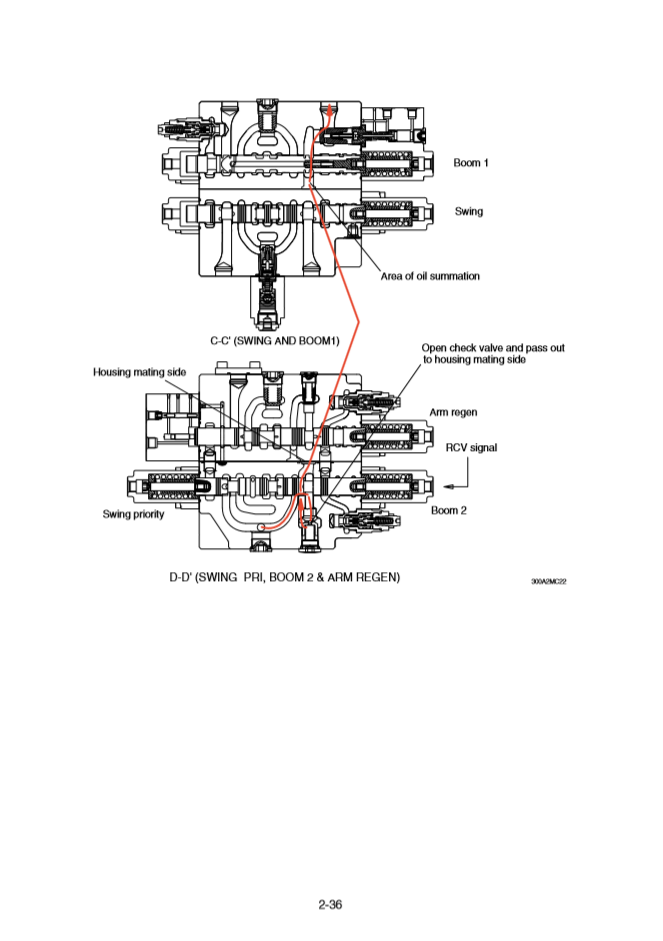 Boom 1

Swing

Area of oil summation

C-C' (SWING AND BOOM1)

Open check valve and pass out to housing mating side

Housing mating side

Arm regen

RCV signal

Swing priority

Boom 2

D-D' (SWING PRI, BOOM 2 & ARM REGEN)

300A2MC22

2-36