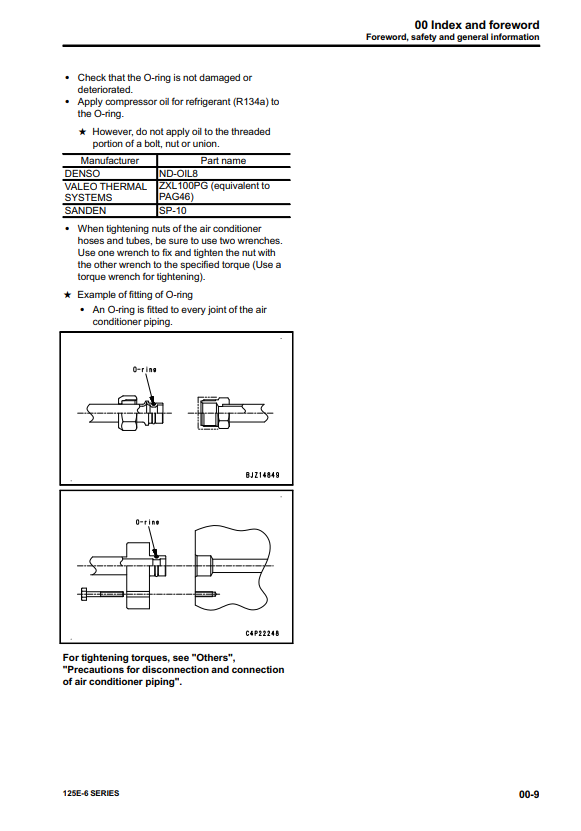 00 Index and foreword
Foreword, safety and general information

• Check that the O-ring is not damaged or deteriorated.
• Apply compressor oil for refrigerant (R134a) to the O-ring.
★ However, do not apply oil to the threaded portion of a bolt, nut or union.

| Manufacturer | Part name |
|---|---|
| DENSO | ND-OIL8 |
| VALEO THERMAL SYSTEMS | ZXL100PG (equivalent to PAG46) |
| SANDEN | SP-10 |

• When tightening nuts of the air conditioner hoses and tubes, be sure to use two wrenches. Use one wrench to fix and tighten the nut with the other wrench to the specified torque (Use a torque wrench for tightening).
★ Example of fitting of O-ring
• An O-ring is fitted to every joint of the air conditioner piping.

O-ring

BJZ14849

O-ring

C4P22248

For tightening torques, see "Others", "Precautions for disconnection and connection of air conditioner piping".

125E-6 SERIES

00-9