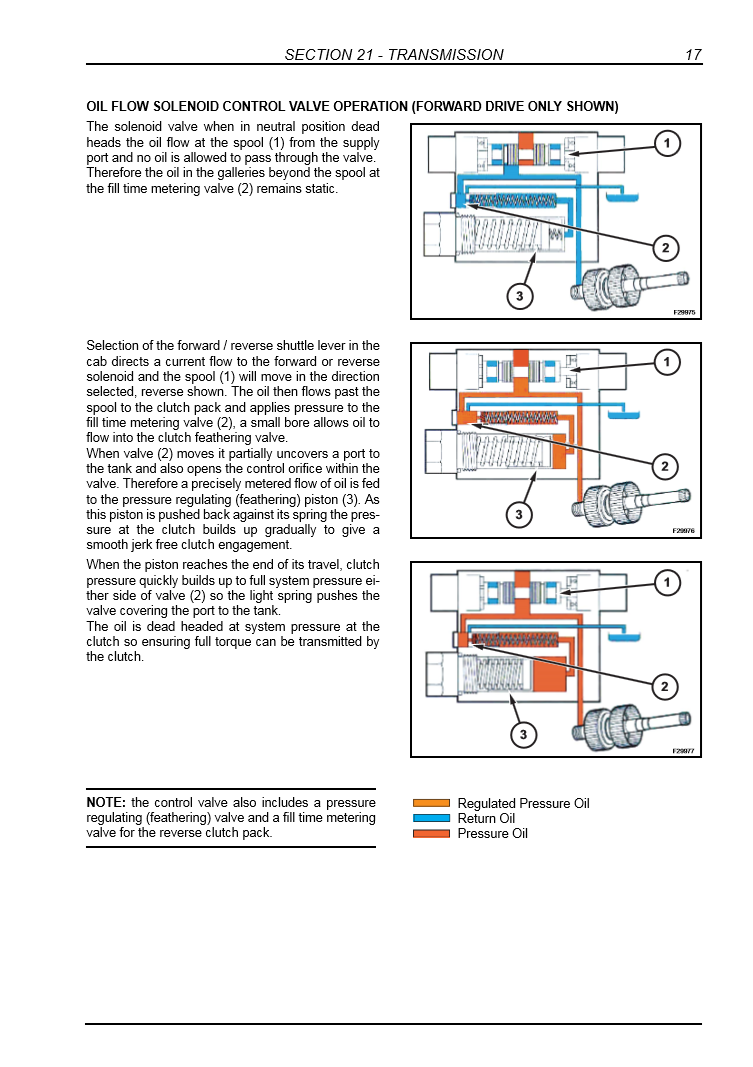 SECTION 21 - TRANSMISSION 17

OIL FLOW SOLENOID CONTROL VALVE OPERATION (FORWARD DRIVE ONLY SHOWN)

The solenoid valve when in neutral position dead heads the oil flow at the spool (1) from the supply port and no oil is allowed to pass through the valve. Therefore the oil in the galleries beyond the spool at the fill time metering valve (2) remains static.

1
2
3
F29975

Selection of the forward / reverse shuttle lever in the cab directs a current flow to the forward or reverse solenoid and the spool (1) will move in the direction selected, reverse shown. The oil then flows past the spool to the clutch pack and applies pressure to the fill time metering valve (2), a small bore allows oil to flow into the clutch feathering valve.

When valve (2) moves it partially uncovers a port to the tank and also opens the control orifice within the valve. Therefore a precisely metered flow of oil is fed to the pressure regulating (feathering) piston (3). As this piston is pushed back against its spring the pressure at the clutch builds up gradually to give a smooth jerk free clutch engagement.

1
2
3
F29976

When the piston reaches the end of its travel, clutch pressure quickly builds up to full system pressure either side of valve (2) so the light spring pushes the valve covering the port to the tank.

The oil is dead headed at system pressure at the clutch so ensuring full torque can be transmitted by the clutch.

1
2
3
F29977

NOTE: the control valve also includes a pressure regulating (feathering) valve and a fill time metering valve for the reverse clutch pack.

Regulated Pressure Oil
Return Oil
Pressure Oil