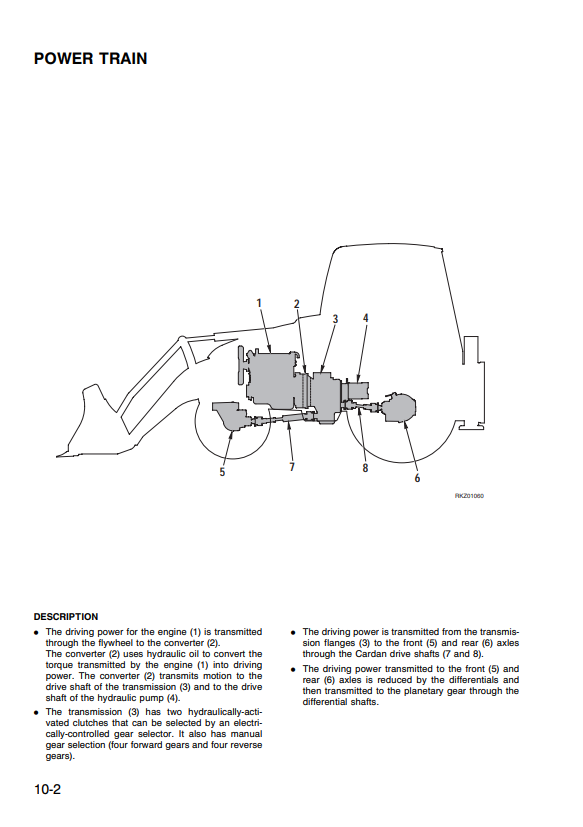 POWER TRAIN

1
2
3
4
5
7
8
6
RKZ01060

DESCRIPTION

• The driving power for the engine (1) is transmitted through the flywheel to the converter (2).
The converter (2) uses hydraulic oil to convert the torque transmitted by the engine (1) into driving power. The converter (2) transmits motion to the drive shaft of the transmission (3) and to the drive shaft of the hydraulic pump (4).

• The transmission (3) has two hydraulically-activated clutches that can be selected by an electrically-controlled gear selector. It also has manual gear selection (four forward gears and four reverse gears).

• The driving power is transmitted from the transmission flanges (3) to the front (5) and rear (6) axles through the Cardan drive shafts (7 and 8).

• The driving power transmitted to the front (5) and rear (6) axles is reduced by the differentials and then transmitted to the planetary gear through the differential shafts.

10-2