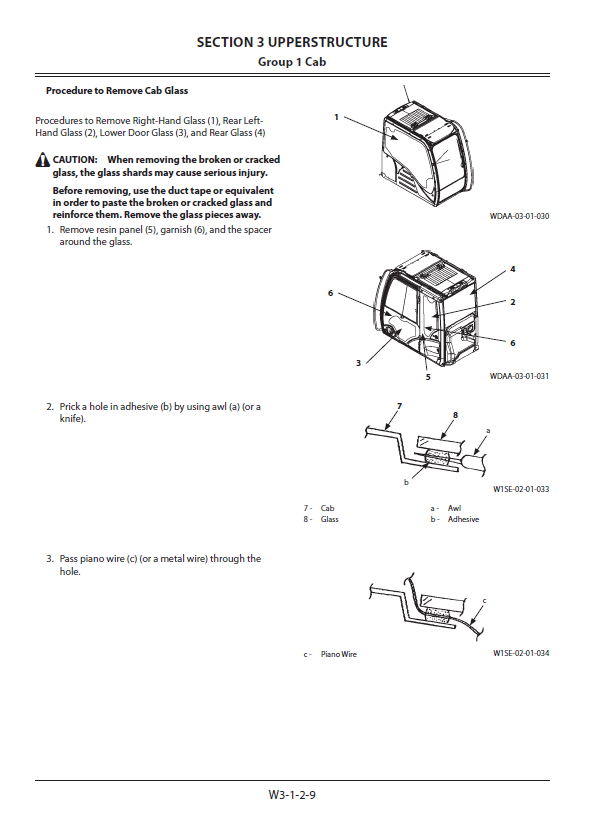 SECTION 3 UPPERSTRUCTURE
Group 1 Cab

Procedure to Remove Cab Glass

Procedures to Remove Right-Hand Glass (1), Rear Left-Hand Glass (2), Lower Door Glass (3), and Rear Glass (4)

CAUTION: When removing the broken or cracked glass, the glass shards may cause serious injury.

Before removing, use the duct tape or equivalent in order to paste the broken or cracked glass and reinforce them. Remove the glass pieces away.

1. Remove resin panel (5), garnish (6), and the spacer around the glass.

1

WDAA-03-01-030

4
6
2
6
3
5

WDAA-03-01-031

2. Prick a hole in adhesive (b) by using awl (a) (or a knife).

7
8
a
b

W1SE-02-01-033

7 - Cab
8 - Glass
a - Awl
b - Adhesive

3. Pass piano wire (c) (or a metal wire) through the hole.

c

c - Piano Wire

W1SE-02-01-034

W3-1-2-9