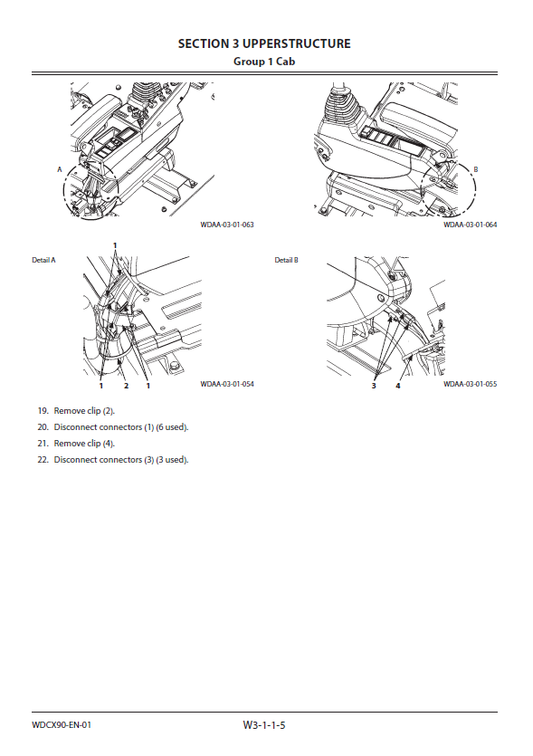 SECTION 3 UPPERSTRUCTURE
Group 1 Cab

A

WDAA-03-01-063

B

WDAA-03-01-064

Detail A

1

1 2 1

WDAA-03-01-054

Detail B

3 4

WDAA-03-01-055

19. Remove clip (2).
20. Disconnect connectors (1) (6 used).
21. Remove clip (4).
22. Disconnect connectors (3) (3 used).

WDCX90-EN-01

W3-1-1-5