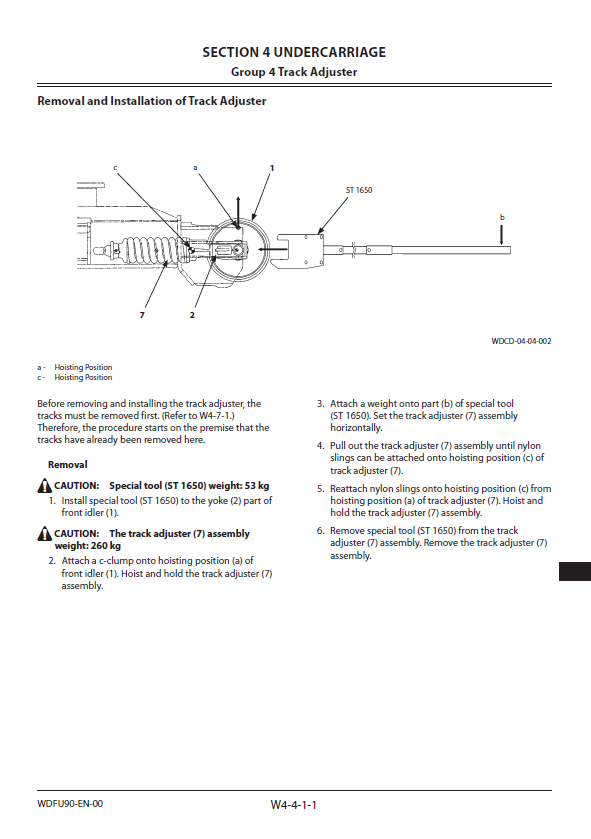 SECTION 4 UNDERCARRIAGE
Group 4 Track Adjuster

Removal and Installation of Track Adjuster

c
a
1
ST 1650
b
7
2

WDCD-04-04-002

a - Hoisting Position
c - Hoisting Position

Before removing and installing the track adjuster, the tracks must be removed first. (Refer to W4-7-1.) Therefore, the procedure starts on the premise that the tracks have already been removed here.

Removal

CAUTION: Special tool (ST 1650) weight: 53 kg

1. Install special tool (ST 1650) to the yoke (2) part of front idler (1).

CAUTION: The track adjuster (7) assembly weight: 260 kg

2. Attach a c-clump onto hoisting position (a) of front idler (1). Hoist and hold the track adjuster (7) assembly.

3. Attach a weight onto part (b) of special tool (ST 1650). Set the track adjuster (7) assembly horizontally.

4. Pull out the track adjuster (7) assembly until nylon slings can be attached onto hoisting position (c) of track adjuster (7).

5. Reattach nylon slings onto hoisting position (c) from hoisting position (a) of track adjuster (7). Hoist and hold the track adjuster (7) assembly.

6. Remove special tool (ST 1650) from the track adjuster (7) assembly. Remove the track adjuster (7) assembly.

WDFU90-EN-00
W4-4-1-1