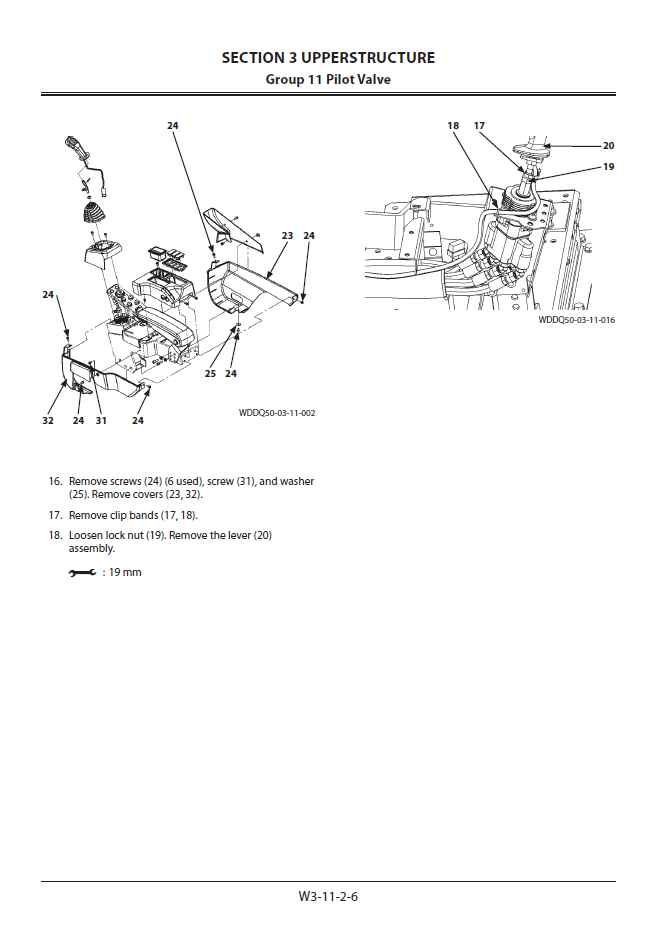 SECTION 3 UPPERSTRUCTURE
Group 11 Pilot Valve

24
23
24
24
25
24
32
24
31
24
WDDQ50-03-11-002

18
17
20
19
WDDQ50-03-11-016

16. Remove screws (24) (6 used), screw (31), and washer (25). Remove covers (23, 32).

17. Remove clip bands (17, 18).

18. Loosen lock nut (19). Remove the lever (20) assembly.

: 19 mm

W3-11-2-6