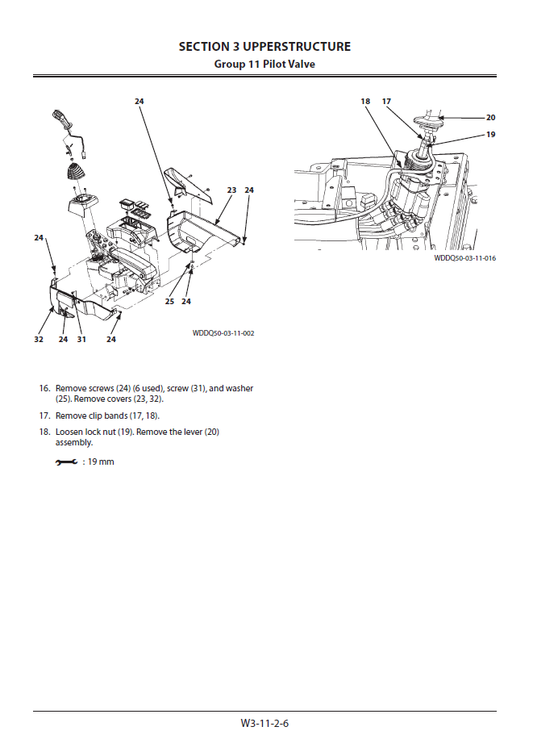 SECTION 3 UPPERSTRUCTURE
Group 11 Pilot Valve

24
23
24
24
25
24
32
24
31
24
WDDQ50-03-11-002

18
17
20
19
WDDQ50-03-11-016

16. Remove screws (24) (6 used), screw (31), and washer (25). Remove covers (23, 32).

17. Remove clip bands (17, 18).

18. Loosen lock nut (19). Remove the lever (20) assembly.

: 19 mm

W3-11-2-6