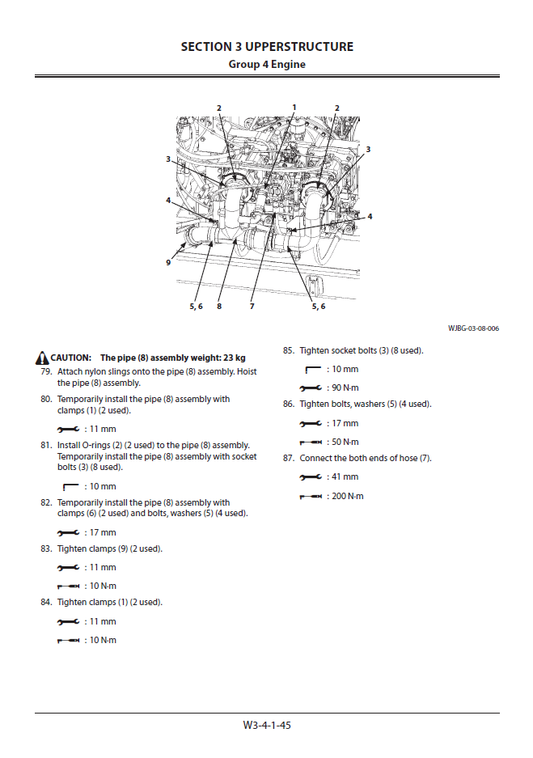 SECTION 3 UPPERSTRUCTURE
Group 4 Engine

2
1
2
3
3
4
4
9
5, 6
8
7
5, 6

WJBG-03-08-006

CAUTION: The pipe (8) assembly weight: 23 kg

79. Attach nylon slings onto the pipe (8) assembly. Hoist the pipe (8) assembly.

80. Temporarily install the pipe (8) assembly with clamps (1) (2 used).

: 11 mm

81. Install O-rings (2) (2 used) to the pipe (8) assembly. Temporarily install the pipe (8) assembly with socket bolts (3) (8 used).

: 10 mm

82. Temporarily install the pipe (8) assembly with clamps (6) (2 used) and bolts, washers (5) (4 used).

: 17 mm

83. Tighten clamps (9) (2 used).

: 11 mm

: 10 N·m

84. Tighten clamps (1) (2 used).

: 11 mm

: 10 N·m

85. Tighten socket bolts (3) (8 used).

: 10 mm

: 90 N·m

86. Tighten bolts, washers (5) (4 used).

: 17 mm

: 50 N·m

87. Connect the both ends of hose (7).

: 41 mm

: 200 N·m

W3-4-1-45