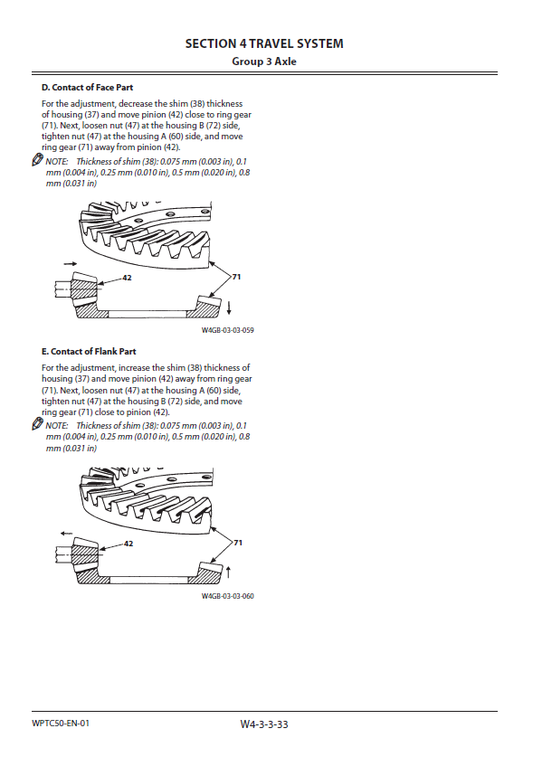 SECTION 4 TRAVEL SYSTEM
Group 3 Axle

D. Contact of Face Part

For the adjustment, decrease the shim (38) thickness of housing (37) and move pinion (42) close to ring gear (71). Next, loosen nut (47) at the housing B (72) side, tighten nut (47) at the housing A (60) side, and move ring gear (71) away from pinion (42).

NOTE: Thickness of shim (38): 0.075 mm (0.003 in), 0.1 mm (0.004 in), 0.25 mm (0.010 in), 0.5 mm (0.020 in), 0.8 mm (0.031 in)

42

71

W4GB-03-03-059

E. Contact of Flank Part

For the adjustment, increase the shim (38) thickness of housing (37) and move pinion (42) away from ring gear (71). Next, loosen nut (47) at the housing A (60) side, tighten nut (47) at the housing B (72) side, and move ring gear (71) close to pinion (42).

NOTE: Thickness of shim (38): 0.075 mm (0.003 in), 0.1 mm (0.004 in), 0.25 mm (0.010 in), 0.5 mm (0.020 in), 0.8 mm (0.031 in)

42

71

W4GB-03-03-060

WPTCS0-EN-01

W4-3-3-33