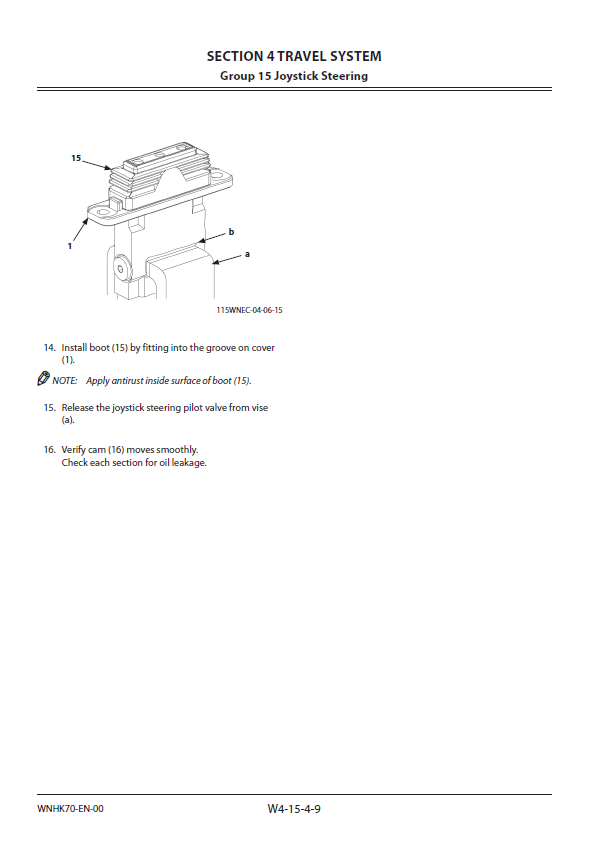 SECTION 4 TRAVEL SYSTEM
Group 15 Joystick Steering

15

1

b

a

115WNEC-04-06-15

14. Install boot (15) by fitting into the groove on cover (1).

NOTE: Apply antirust inside surface of boot (15).

15. Release the joystick steering pilot valve from vise (a).

16. Verify cam (16) moves smoothly.
Check each section for oil leakage.

WNHK70-EN-00

W4-15-4-9