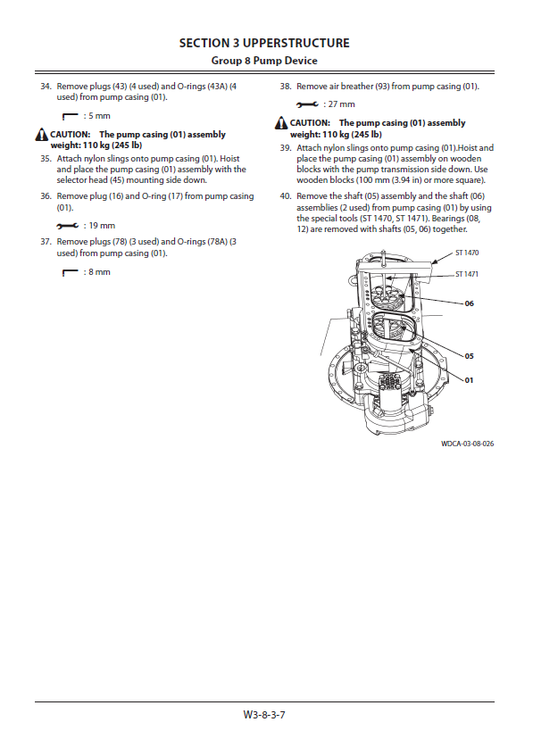 SECTION 3 UPPERSTRUCTURE
Group 8 Pump Device

34. Remove plugs (43) (4 used) and O-rings (43A) (4 used) from pump casing (01).

: 5 mm

CAUTION: The pump casing (01) assembly weight: 110 kg (245 lb)

35. Attach nylon slings onto pump casing (01). Hoist and place the pump casing (01) assembly with the selector head (45) mounting side down.

36. Remove plug (16) and O-ring (17) from pump casing (01).

: 19 mm

37. Remove plugs (78) (3 used) and O-rings (78A) (3 used) from pump casing (01).

: 8 mm

38. Remove air breather (93) from pump casing (01).

: 27 mm

CAUTION: The pump casing (01) assembly weight: 110 kg (245 lb)

39. Attach nylon slings onto pump casing (01).Hoist and place the pump casing (01) assembly on wooden blocks with the pump transmission side down. Use wooden blocks (100 mm (3.94 in) or more square).

40. Remove the shaft (05) assembly and the shaft (06) assemblies (2 used) from pump casing (01) by using the special tools (ST 1470, ST 1471). Bearings (08, 12) are removed with shafts (05, 06) together.

ST 1470
ST 1471
06
05
01

WDCA-03-08-026

W3-8-3-7