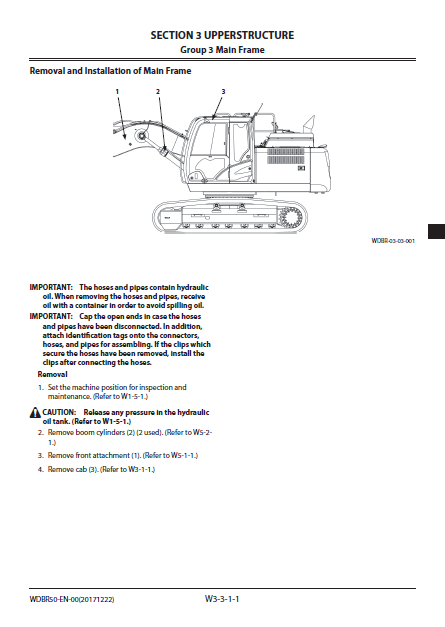 SECTION 3 UPPERSTRUCTURE
Group 3 Main Frame

Removal and Installation of Main Frame

1
2
3

WDBR-03-03-001

IMPORTANT: The hoses and pipes contain hydraulic oil. When removing the hoses and pipes, receive oil with a container in order to avoid spilling oil.

IMPORTANT: Cap the open ends in case the hoses and pipes have been disconnected. In addition, attach identification tags onto the connectors, hoses, and pipes for assembling. If the clips which secure the hoses have been removed, install the clips after connecting the hoses.

Removal

1. Set the machine position for inspection and maintenance. (Refer to W1-5-1.)

CAUTION: Release any pressure in the hydraulic oil tank. (Refer to W1-5-1.)

2. Remove boom cylinders (2) (2 used). (Refer to W5-2-1.)

3. Remove front attachment (1). (Refer to W5-1-1.)

4. Remove cab (3). (Refer to W3-1-1.)

WDBR50-EN-00(20171222)
W3-3-1-1