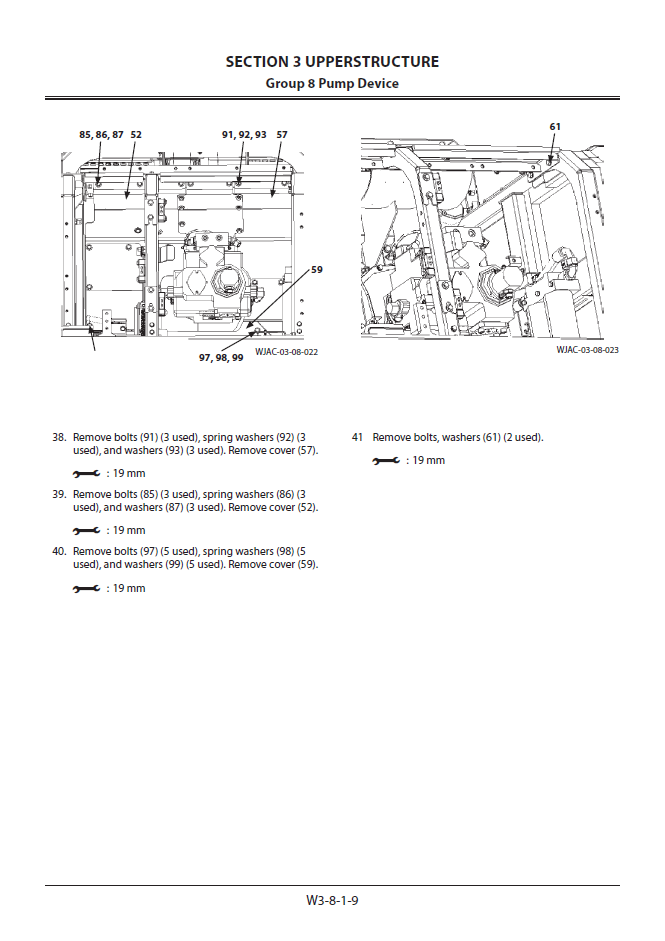 SECTION 3 UPPERSTRUCTURE
Group 8 Pump Device

85, 86, 87 52
91, 92, 93 57
59
97, 98, 99
WJAC-03-08-022

61
WJAC-03-08-023

38. Remove bolts (91) (3 used), spring washers (92) (3 used), and washers (93) (3 used). Remove cover (57).

: 19 mm

39. Remove bolts (85) (3 used), spring washers (86) (3 used), and washers (87) (3 used). Remove cover (52).

: 19 mm

40. Remove bolts (97) (5 used), spring washers (98) (5 used), and washers (99) (5 used). Remove cover (59).

: 19 mm

41 Remove bolts, washers (61) (2 used).

: 19 mm

W3-8-1-9