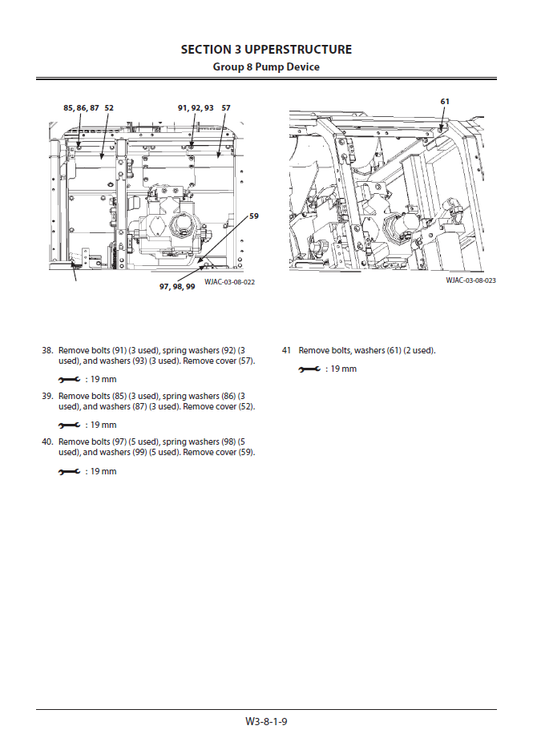 SECTION 3 UPPERSTRUCTURE
Group 8 Pump Device

85, 86, 87 52
91, 92, 93 57
59
97, 98, 99
WJAC-03-08-022

61
WJAC-03-08-023

38. Remove bolts (91) (3 used), spring washers (92) (3 used), and washers (93) (3 used). Remove cover (57).

: 19 mm

39. Remove bolts (85) (3 used), spring washers (86) (3 used), and washers (87) (3 used). Remove cover (52).

: 19 mm

40. Remove bolts (97) (5 used), spring washers (98) (5 used), and washers (99) (5 used). Remove cover (59).

: 19 mm

41 Remove bolts, washers (61) (2 used).

: 19 mm

W3-8-1-9