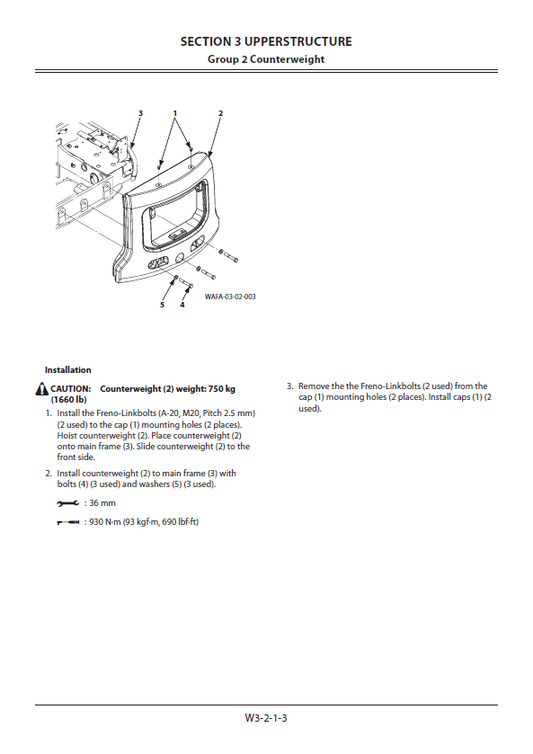 SECTION 3 UPPERSTRUCTURE
Group 2 Counterweight

3
1
2
5
4
WAFA-03-02-003

Installation

CAUTION: Counterweight (2) weight: 750 kg (1660 lb)

1. Install the Freno-Linkbolts (A-20, M20, Pitch 2.5 mm) (2 used) to the cap (1) mounting holes (2 places). Hoist counterweight (2). Place counterweight (2) onto main frame (3). Slide counterweight (2) to the front side.

2. Install counterweight (2) to main frame (3) with bolts (4) (3 used) and washers (5) (3 used).

: 36 mm

: 930 N·m (93 kgf·m, 690 lbf·ft)

3. Remove the the Freno-Linkbolts (2 used) from the cap (1) mounting holes (2 places). Install caps (1) (2 used).

W3-2-1-3