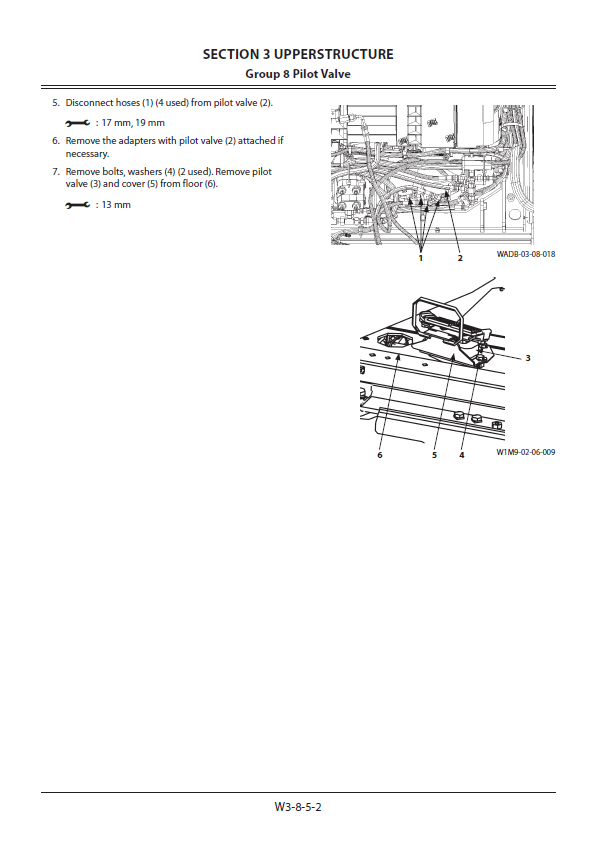 SECTION 3 UPPERSTRUCTURE
Group 8 Pilot Valve

5. Disconnect hoses (1) (4 used) from pilot valve (2).

: 17 mm, 19 mm

6. Remove the adapters with pilot valve (2) attached if necessary.

7. Remove bolts, washers (4) (2 used). Remove pilot valve (3) and cover (5) from floor (6).

: 13 mm

1
2
WADB-03-08-018

3
6
5
4
W1M9-02-06-009

W3-8-5-2