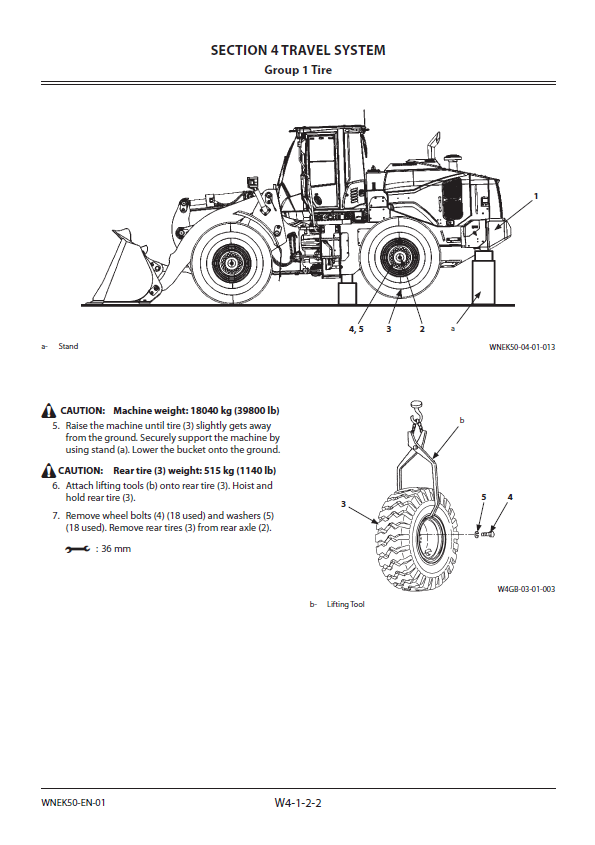 SECTION 4 TRAVEL SYSTEM
Group 1 Tire

1

4, 5    3    2    a

a- Stand

WNEK50-04-01-013

CAUTION: Machine weight: 18040 kg (39800 lb)

5. Raise the machine until tire (3) slightly gets away from the ground. Securely support the machine by using stand (a). Lower the bucket onto the ground.

CAUTION: Rear tire (3) weight: 515 kg (1140 lb)

6. Attach lifting tools (b) onto rear tire (3). Hoist and hold rear tire (3).

7. Remove wheel bolts (4) (18 used) and washers (5) (18 used). Remove rear tires (3) from rear axle (2).

: 36 mm

b

3

5

4

W4GB-03-01-003

b- Lifting Tool

WNEK50-EN-01

W4-1-2-2