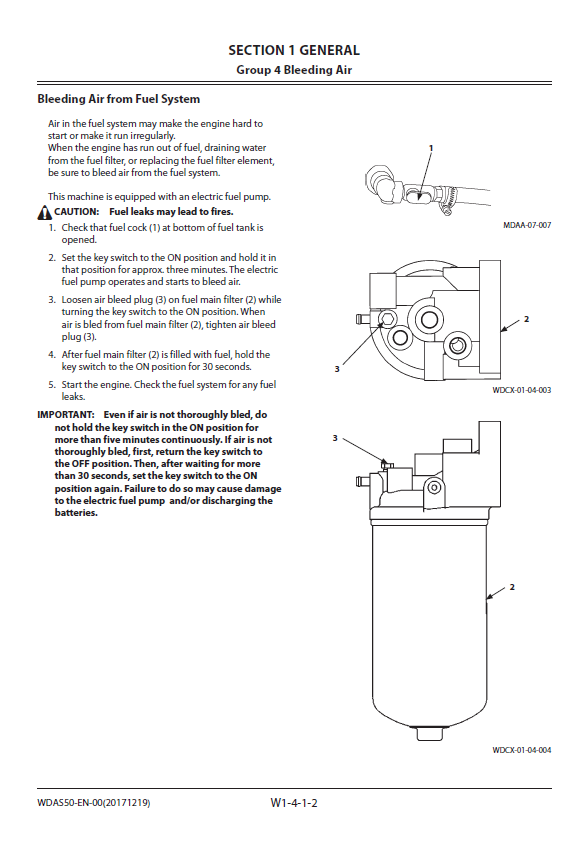 SECTION 1 GENERAL
Group 4 Bleeding Air

Bleeding Air from Fuel System

Air in the fuel system may make the engine hard to start or make it run irregularly.
When the engine has run out of fuel, draining water from the fuel filter, or replacing the fuel filter element, be sure to bleed air from the fuel system.

This machine is equipped with an electric fuel pump.

CAUTION: Fuel leaks may lead to fires.

1. Check that fuel cock (1) at bottom of fuel tank is opened.

2. Set the key switch to the ON position and hold it in that position for approx. three minutes. The electric fuel pump operates and starts to bleed air.

3. Loosen air bleed plug (3) on fuel main filter (2) while turning the key switch to the ON position. When air is bled from fuel main filter (2), tighten air bleed plug (3).

4. After fuel main filter (2) is filled with fuel, hold the key switch to the ON position for 30 seconds.

5. Start the engine. Check the fuel system for any fuel leaks.

IMPORTANT: Even if air is not thoroughly bled, do not hold the key switch in the ON position for more than five minutes continuously. If air is not thoroughly bled, first, return the key switch to the OFF position. Then, after waiting for more than 30 seconds, set the key switch to the ON position again. Failure to do so may cause damage to the electric fuel pump and/or discharging the batteries.

1

MDAA-07-007

2

3

WDCX-01-04-003

3

2

WDCX-01-04-004

WDAS50-EN-00(20171219)

W1-4-1-2