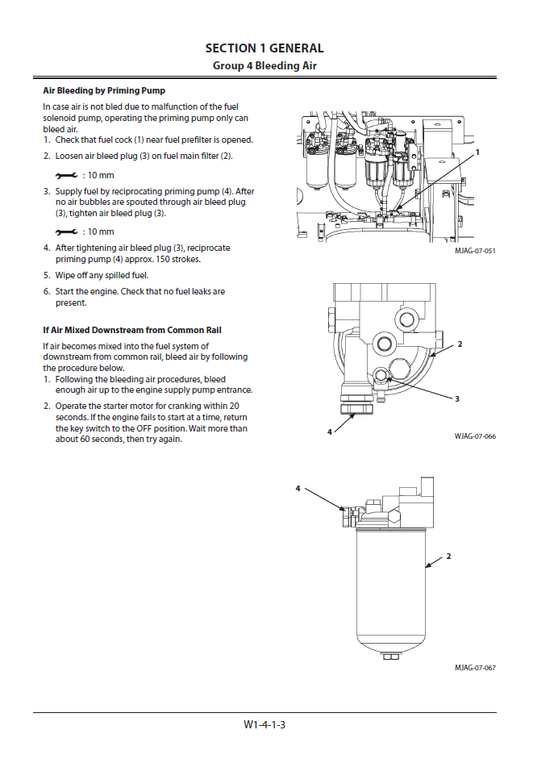 SECTION 1 GENERAL
Group 4 Bleeding Air

Air Bleeding by Priming Pump

In case air is not bled due to malfunction of the fuel solenoid pump, operating the priming pump only can bleed air.
1. Check that fuel cock (1) near fuel prefilter is opened.
2. Loosen air bleed plug (3) on fuel main filter (2).

: 10 mm

3. Supply fuel by reciprocating priming pump (4). After no air bubbles are spouted through air bleed plug (3), tighten air bleed plug (3).

: 10 mm

4. After tightening air bleed plug (3), reciprocate priming pump (4) approx. 150 strokes.
5. Wipe off any spilled fuel.
6. Start the engine. Check that no fuel leaks are present.

If Air Mixed Downstream from Common Rail

If air becomes mixed into the fuel system of downstream from common rail, bleed air by following the procedure below.
1. Following the bleeding air procedures, bleed enough air up to the engine supply pump entrance.
2. Operate the starter motor for cranking within 20 seconds. If the engine fails to start at a time, return the key switch to the OFF position. Wait more than about 60 seconds, then try again.

1

MJAG-07-051

2

3

4

WJAG-07-066

4

2

MJAG-07-067

W1-4-1-3