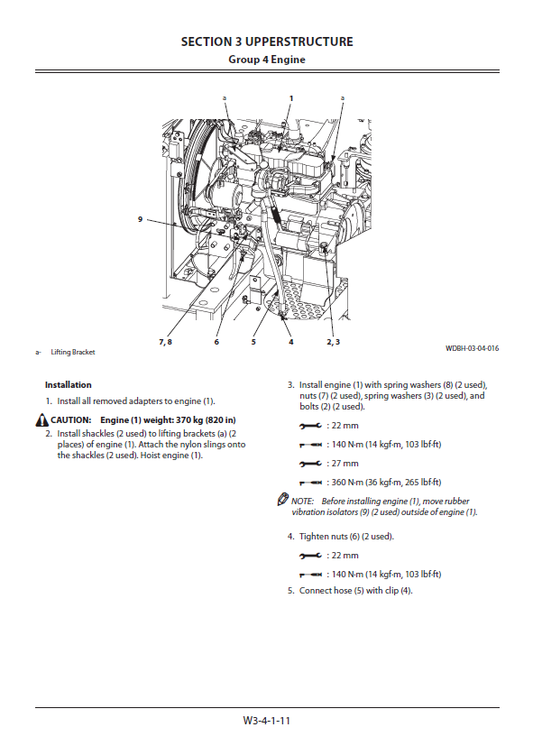 SECTION 3 UPPERSTRUCTURE
Group 4 Engine

a
1
a
9
7, 8
6
5
4
2, 3

a- Lifting Bracket

WDBH-03-04-016

Installation

1. Install all removed adapters to engine (1).

CAUTION: Engine (1) weight: 370 kg (820 in)

2. Install shackles (2 used) to lifting brackets (a) (2 places) of engine (1). Attach the nylon slings onto the shackles (2 used). Hoist engine (1).

3. Install engine (1) with spring washers (8) (2 used), nuts (7) (2 used), spring washers (3) (2 used), and bolts (2) (2 used).

: 22 mm

: 140 N·m (14 kgf·m, 103 lbf·ft)

: 27 mm

: 360 N·m (36 kgf·m, 265 lbf·ft)

NOTE: Before installing engine (1), move rubber vibration isolators (9) (2 used) outside of engine (1).

4. Tighten nuts (6) (2 used).

: 22 mm

: 140 N·m (14 kgf·m, 103 lbf·ft)

5. Connect hose (5) with clip (4).

W3-4-1-11