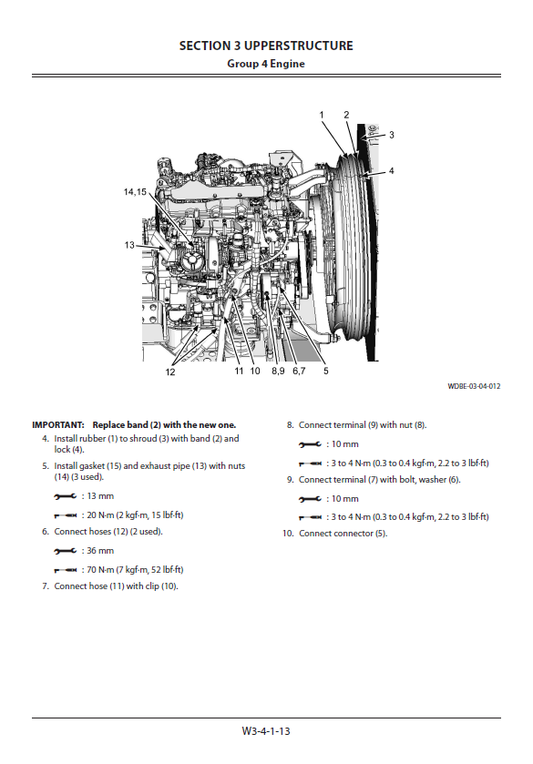 SECTION 3 UPPERSTRUCTURE
Group 4 Engine

1 2 3 4 14,15 13 12 11 10 8,9 6,7 5

WDBE-03-04-012

IMPORTANT: Replace band (2) with the new one.

4. Install rubber (1) to shroud (3) with band (2) and lock (4).

5. Install gasket (15) and exhaust pipe (13) with nuts (14) (3 used).

: 13 mm

: 20 N·m (2 kgf·m, 15 lbf·ft)

6. Connect hoses (12) (2 used).

: 36 mm

: 70 N·m (7 kgf·m, 52 lbf·ft)

7. Connect hose (11) with clip (10).

8. Connect terminal (9) with nut (8).

: 10 mm

: 3 to 4 N·m (0.3 to 0.4 kgf·m, 2.2 to 3 lbf·ft)

9. Connect terminal (7) with bolt, washer (6).

: 10 mm

: 3 to 4 N·m (0.3 to 0.4 kgf·m, 2.2 to 3 lbf·ft)

10. Connect connector (5).

W3-4-1-13