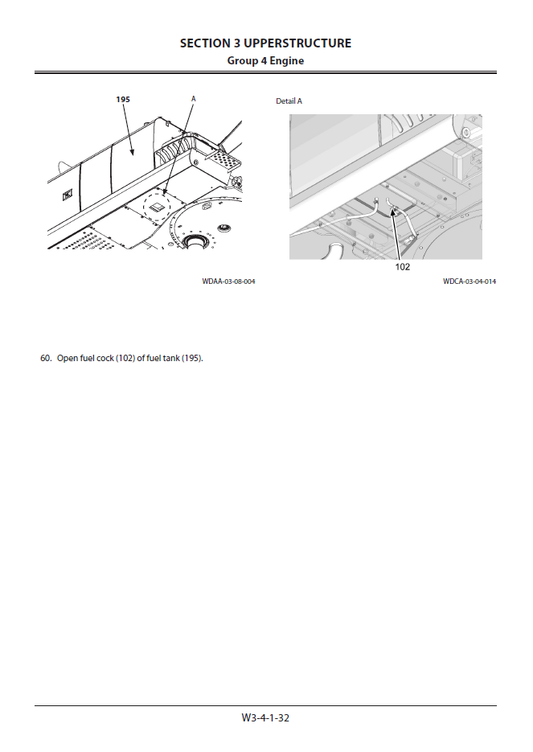 SECTION 3 UPPERSTRUCTURE
Group 4 Engine

195
A

WDAA-03-08-004

Detail A

102

WDCA-03-04-014

60. Open fuel cock (102) of fuel tank (195).

W3-4-1-32